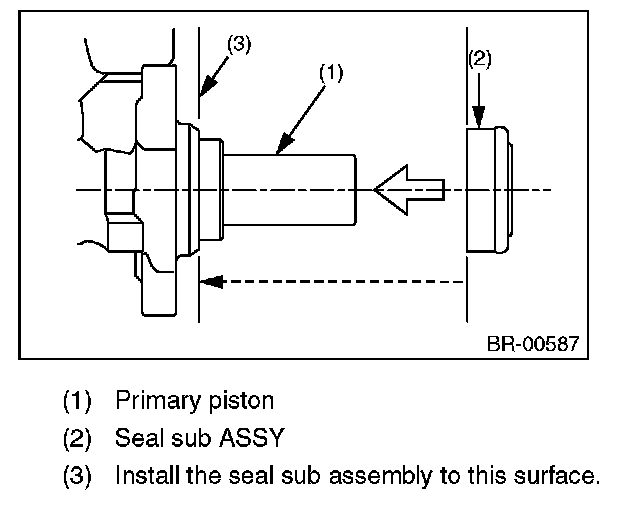 (3)

(1)

(2)

BR-00587

(1) Primary piston

(2) Seal sub ASSY

(3) Install the seal sub assembly to this surface.