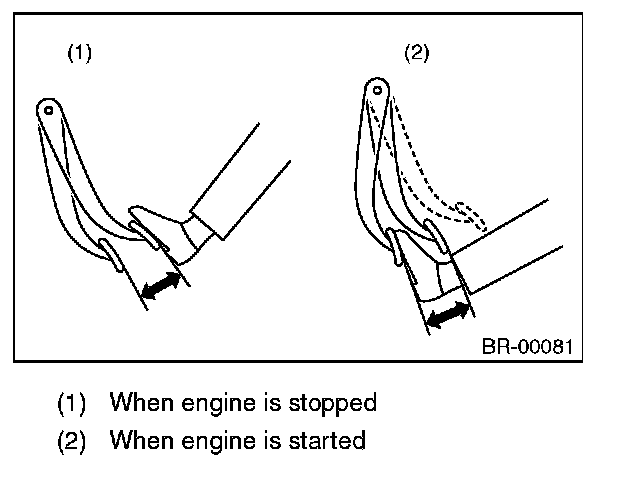 (1)

(2)

BR-00081

(1) When engine is stopped
(2) When engine is started