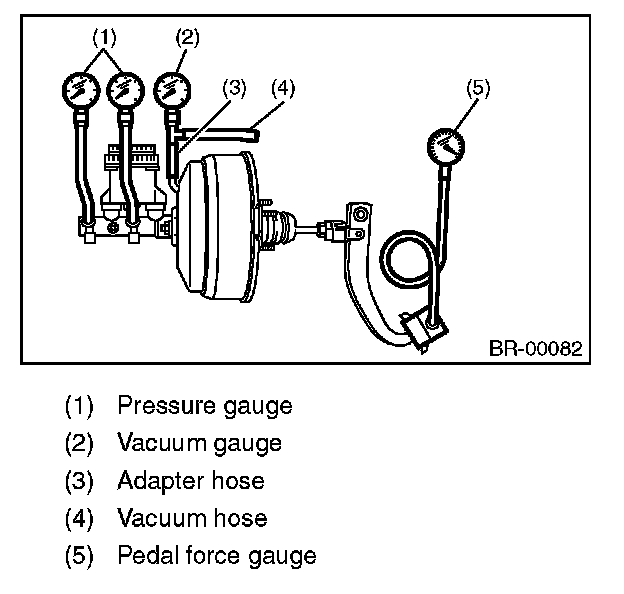 (1) (2) (3) (4) (5)

BR-00082

(1) Pressure gauge
(2) Vacuum gauge
(3) Adapter hose
(4) Vacuum hose
(5) Pedal force gauge