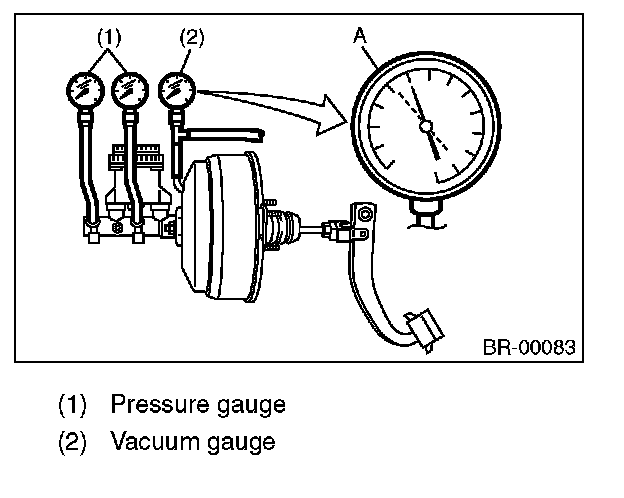 (1)

(2)

A

BR-00083

(1) Pressure gauge

(2) Vacuum gauge