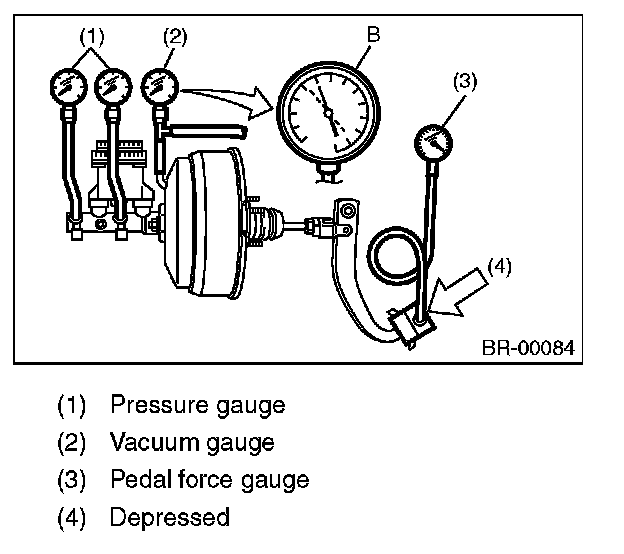 (1)
(2)
B
(3)
(4)
BR-00084

(1) Pressure gauge
(2) Vacuum gauge
(3) Pedal force gauge
(4) Depressed