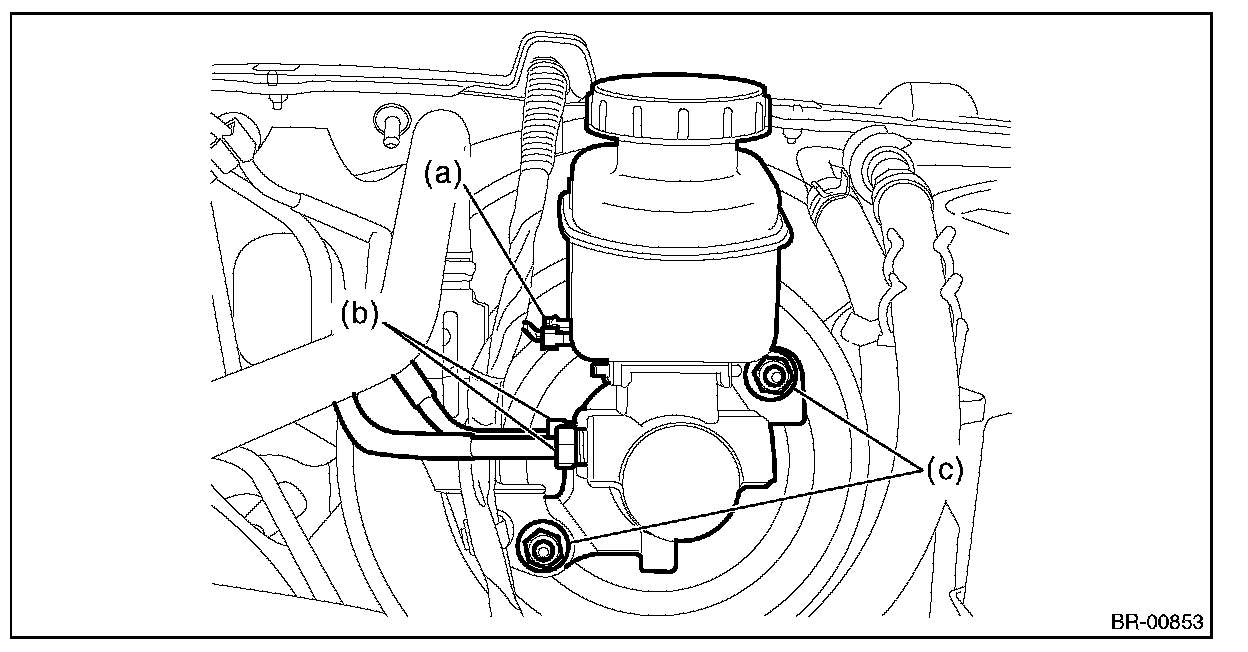 (a)
(b)
(c)
BR-00853