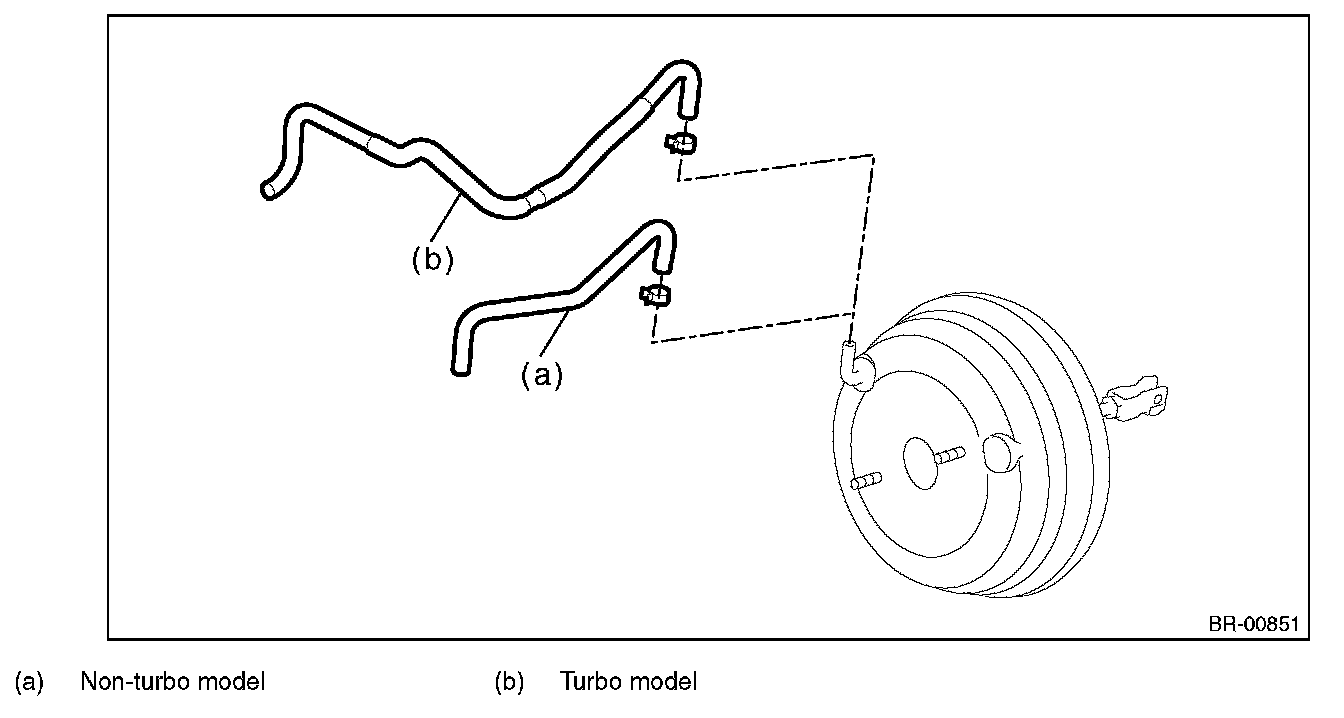 (b)

(a)

BR-00851

(a) Non-turbo model

(b) Turbo model