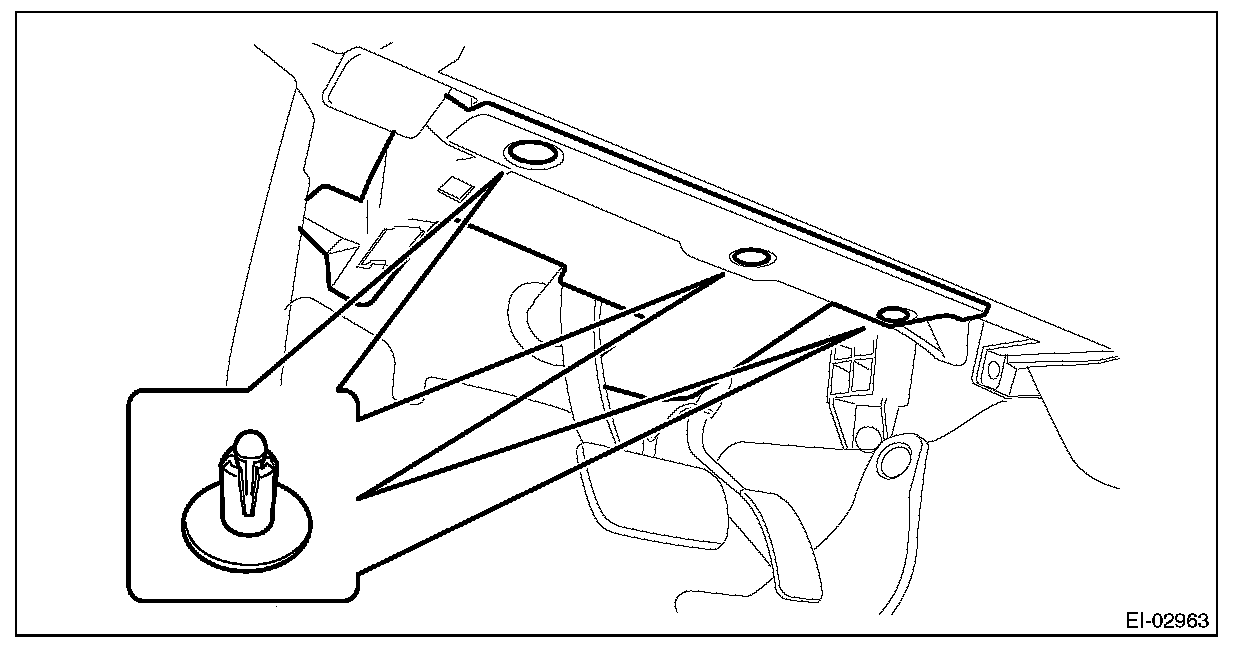 EI-02963