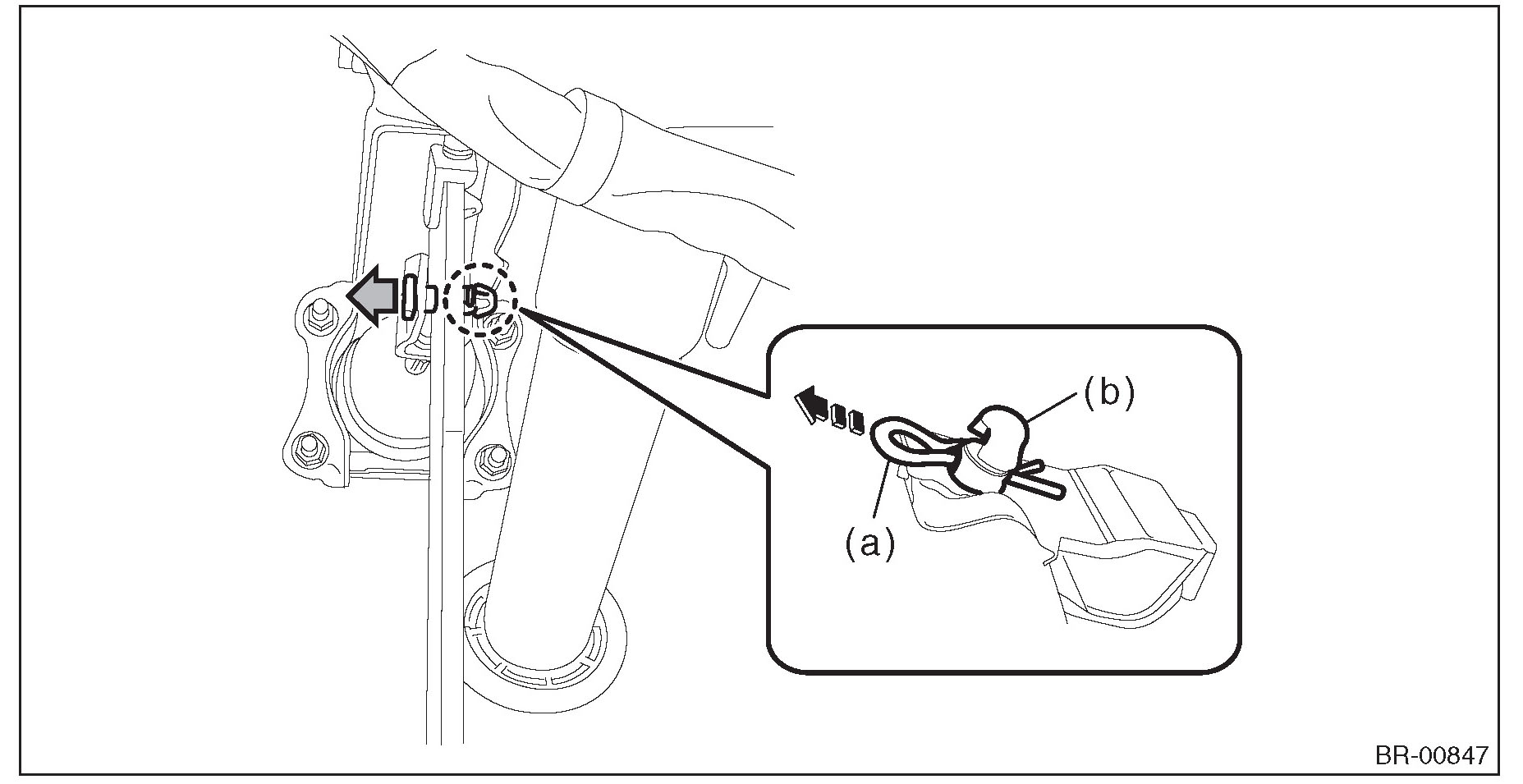 (b)

(a)

BR-00847