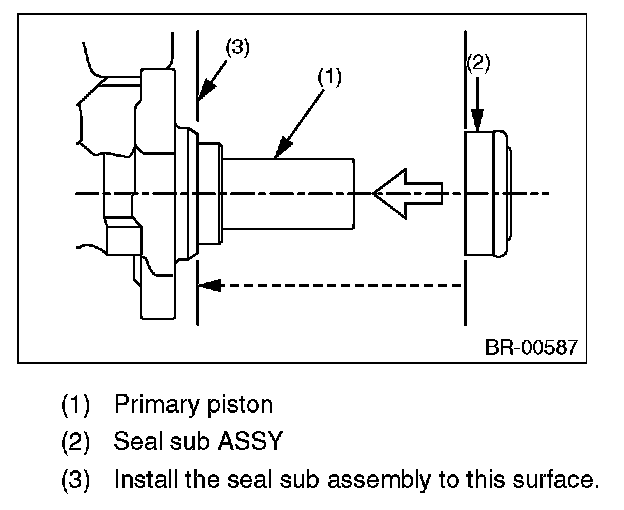 (3)
(1)
(2)
BR-00587

(1) Primary piston
(2) Seal sub ASSY
(3) Install the seal sub assembly to this surface.