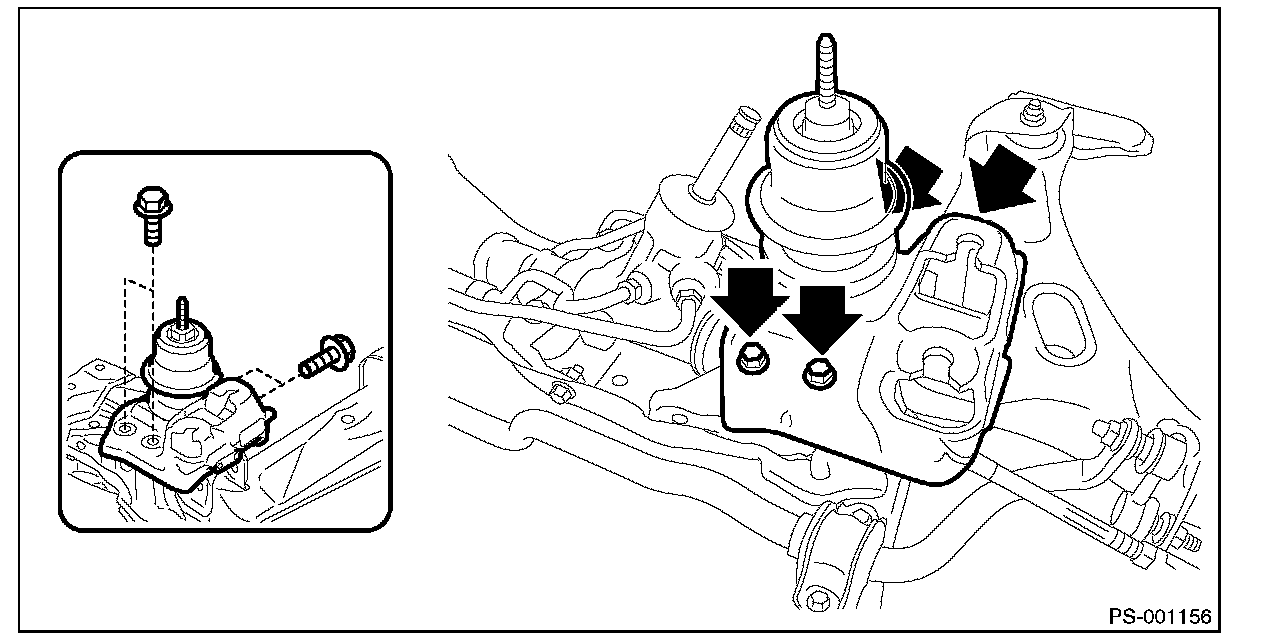 PS-001156