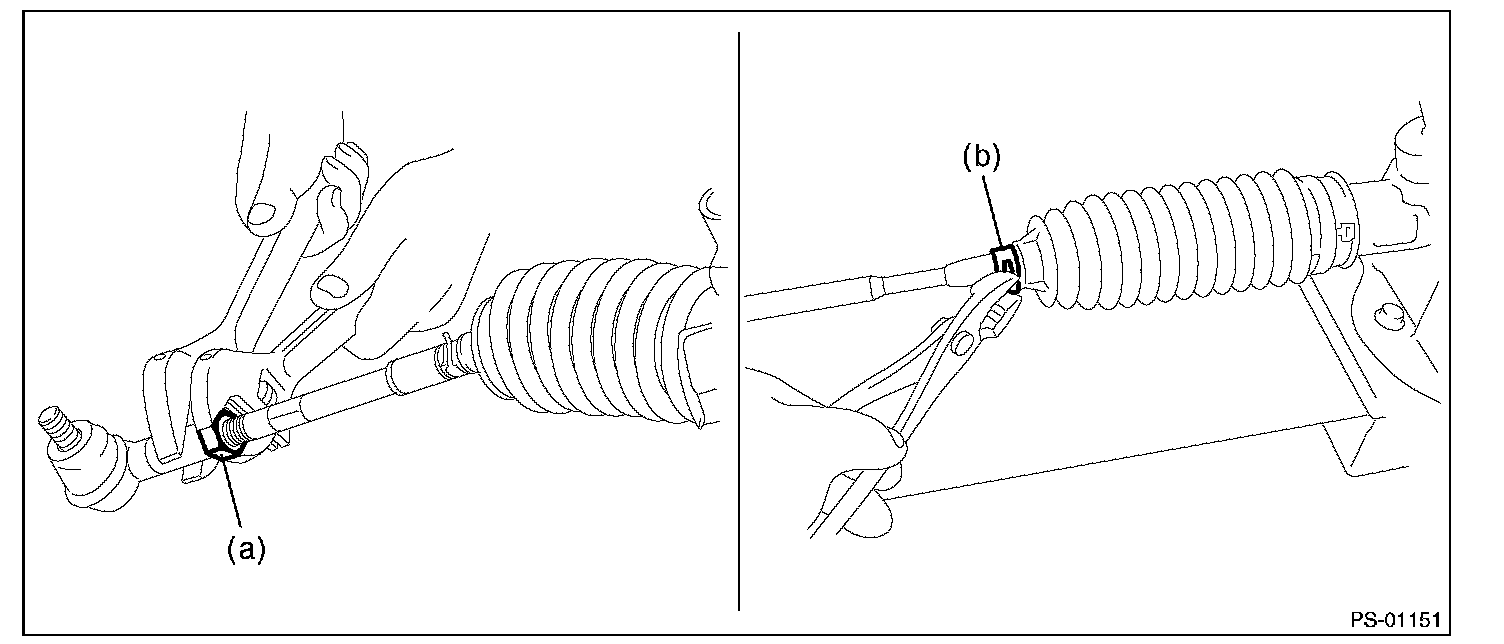 (a)

(b)

PS-01151