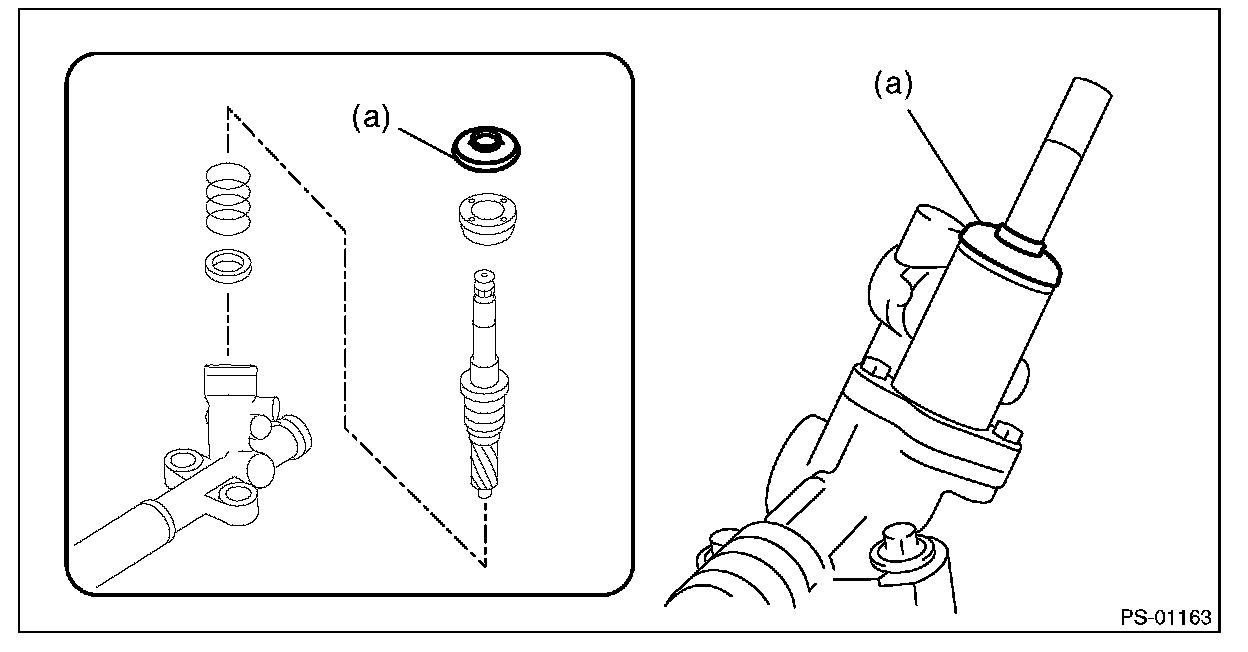 (a)

(a)

PS-01163