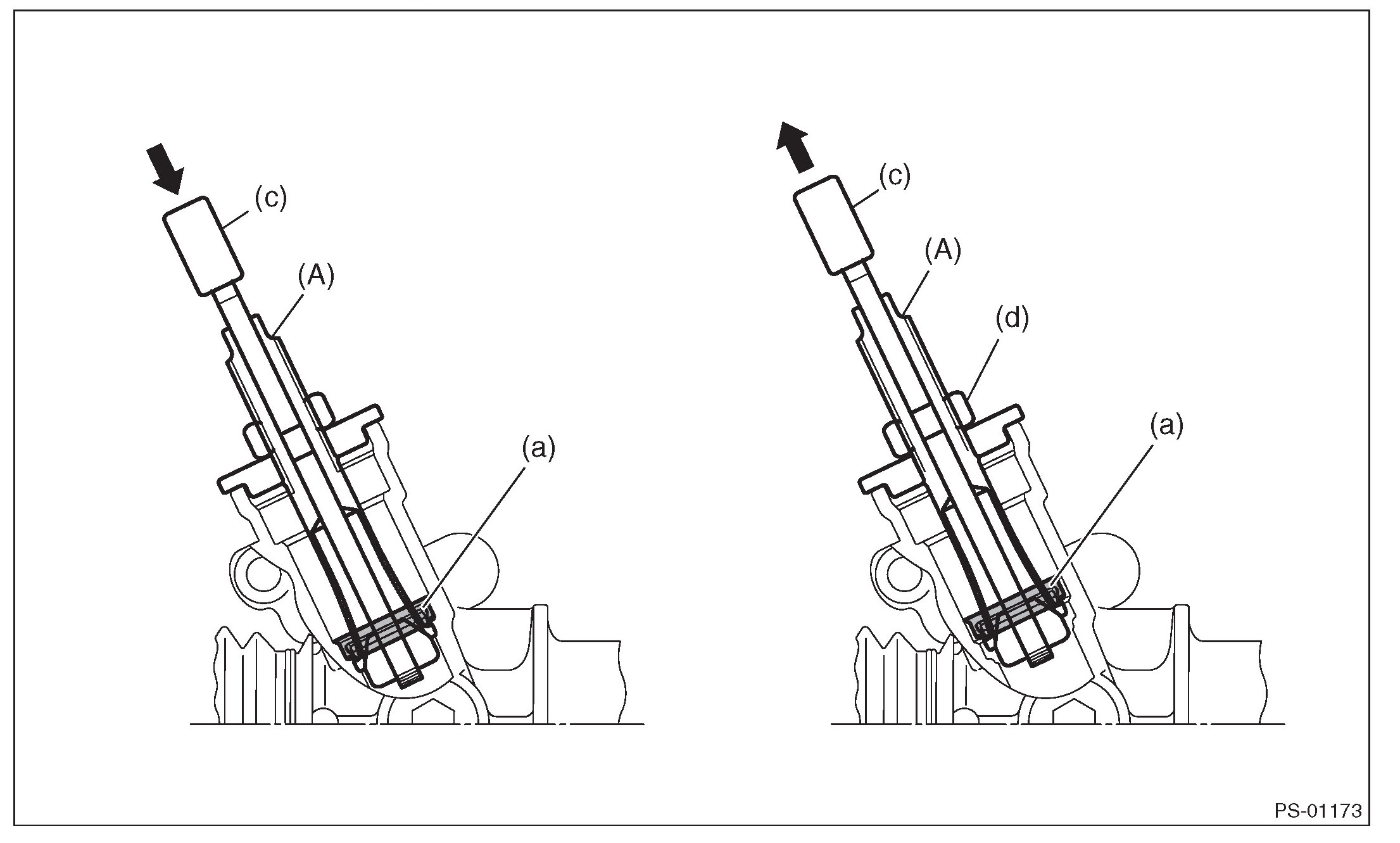 (c)
(A)
(a)

(c)
(A)
(d)
(a)

PS-01173