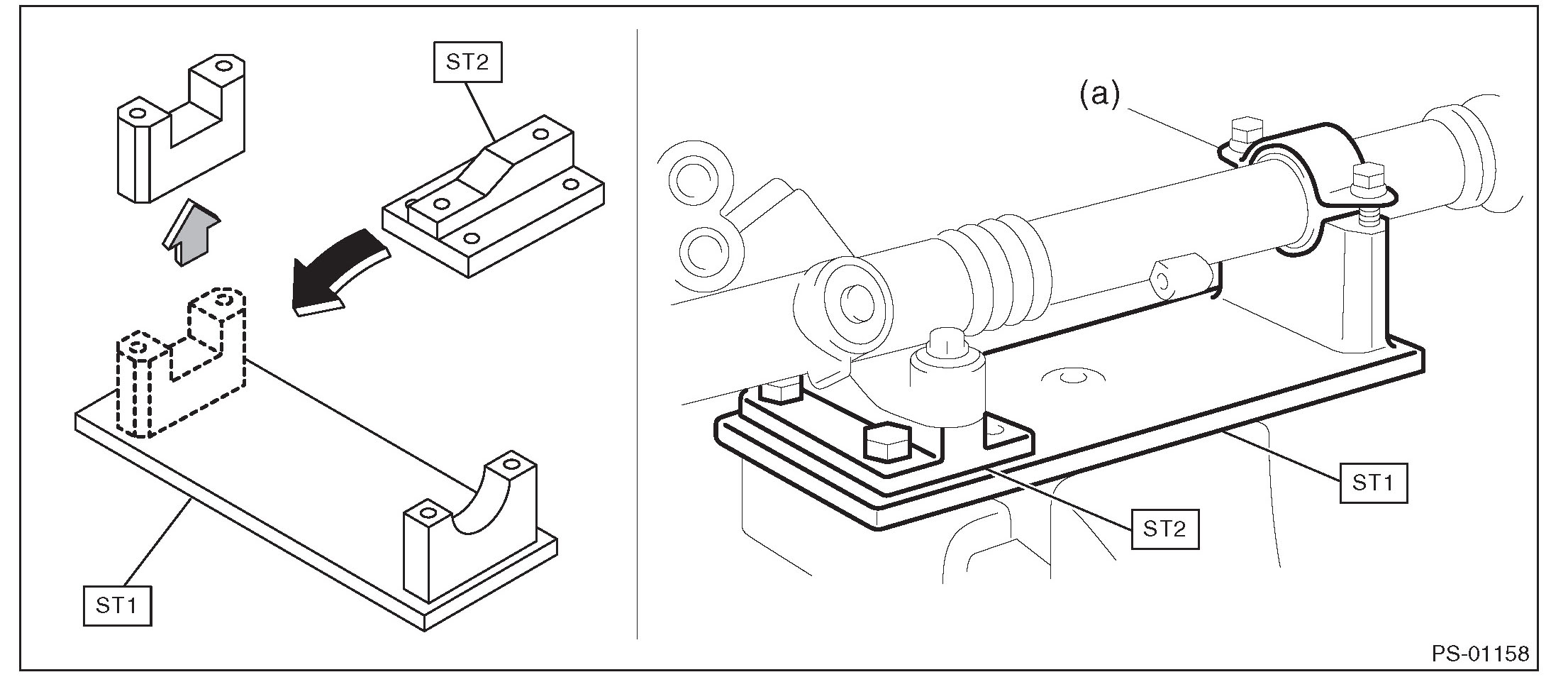 ST2

ST1

(a)

ST1

ST2

PS-01158