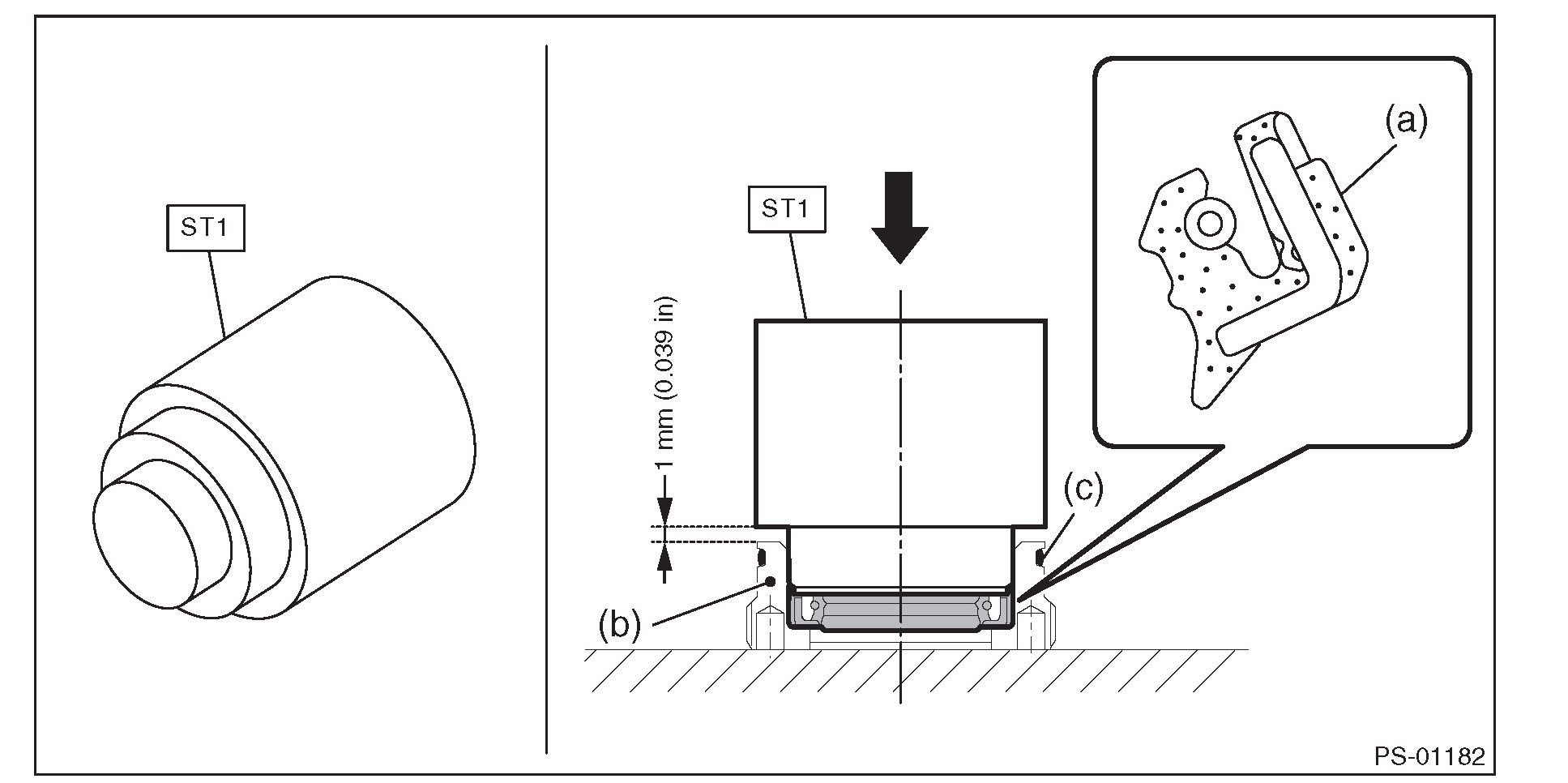 ST1

ST1

(a)

1 mm (0.039 in)

(c)

(b)

PS-01182