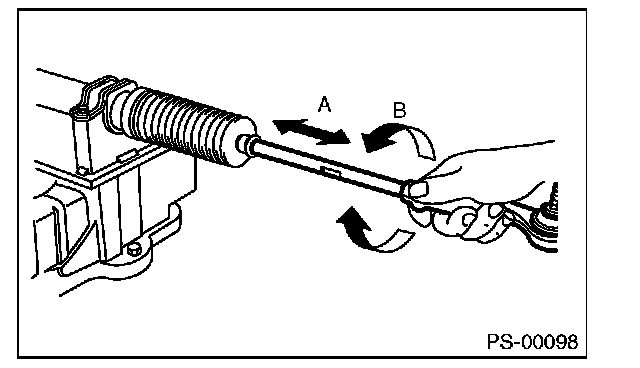 A
B
PS-00098