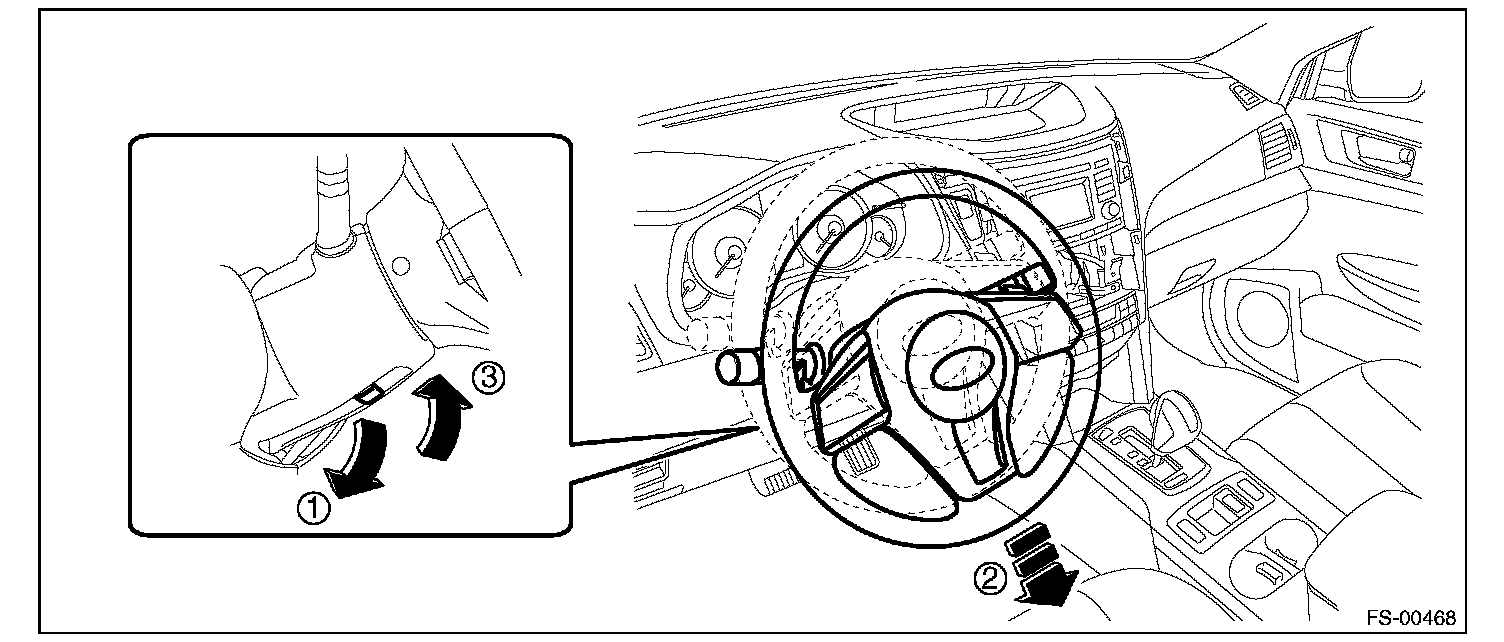 ③
①
②
FS-00468