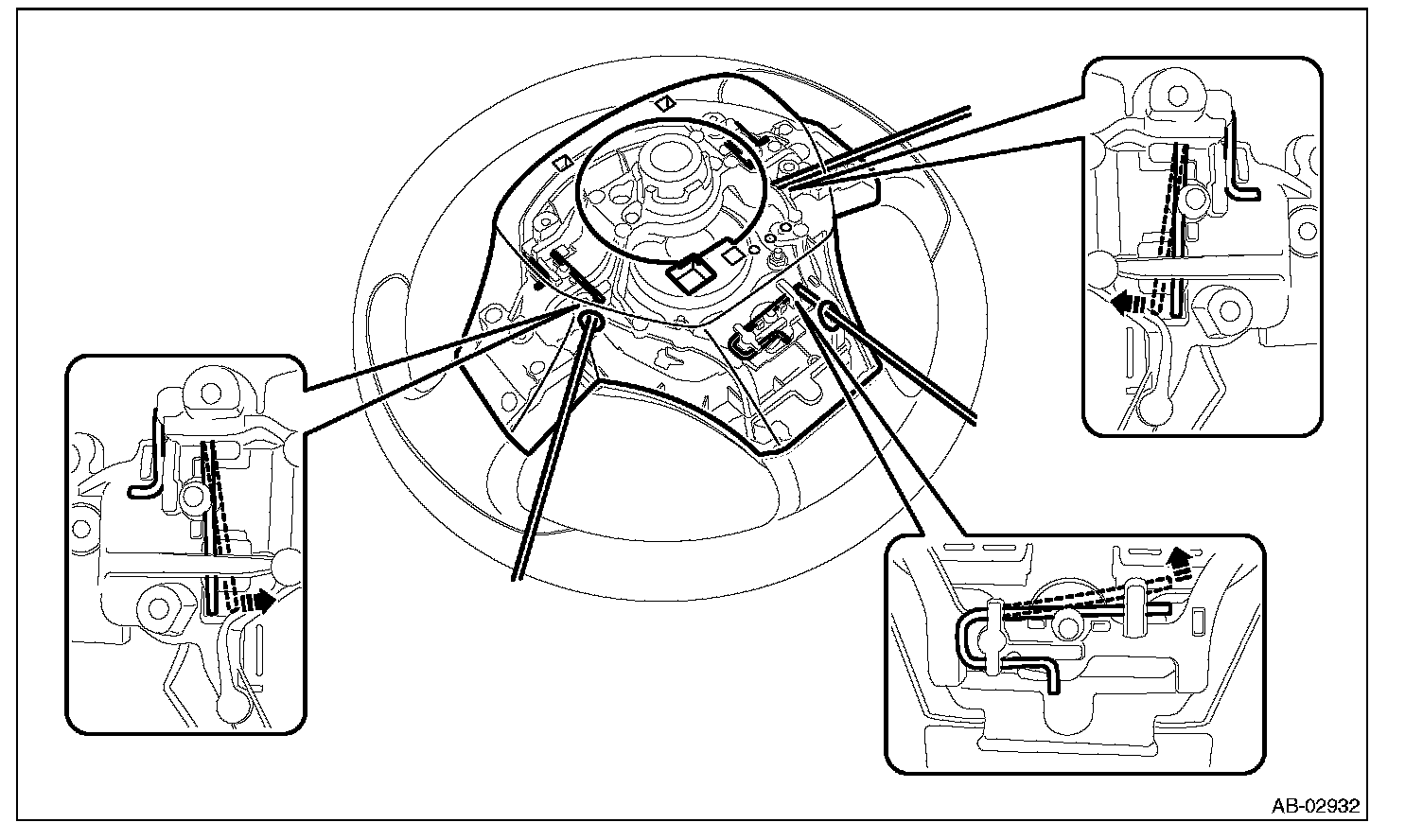 AB-02932