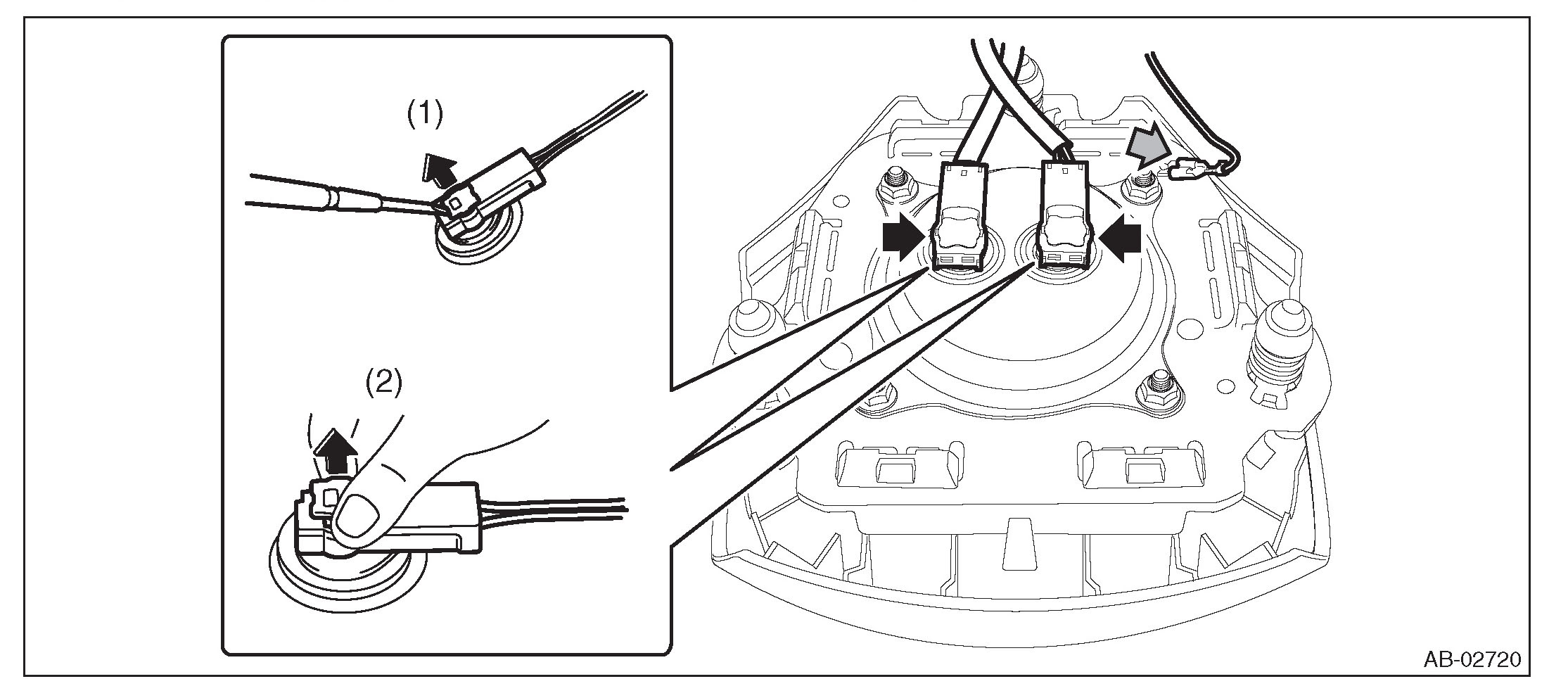 (1)

(2)

AB-02720