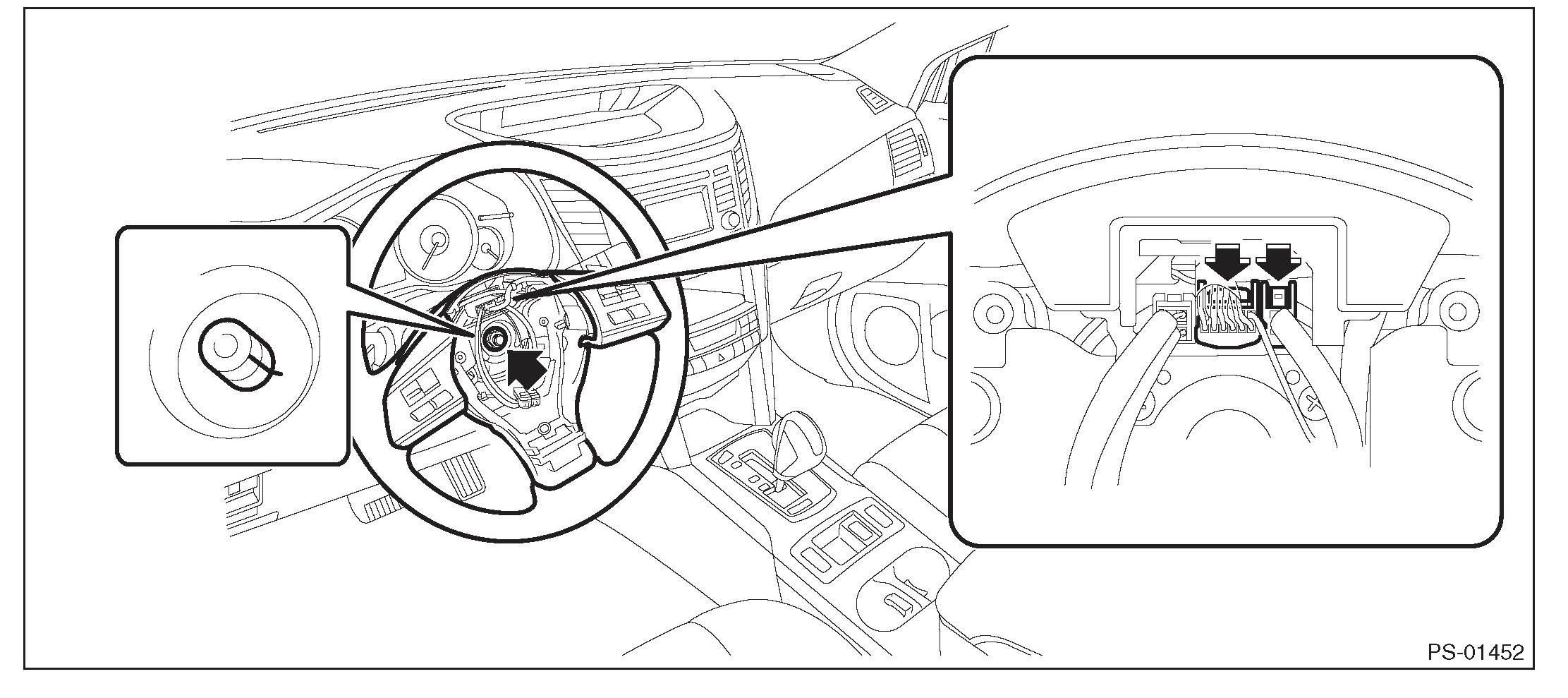 PS-01452