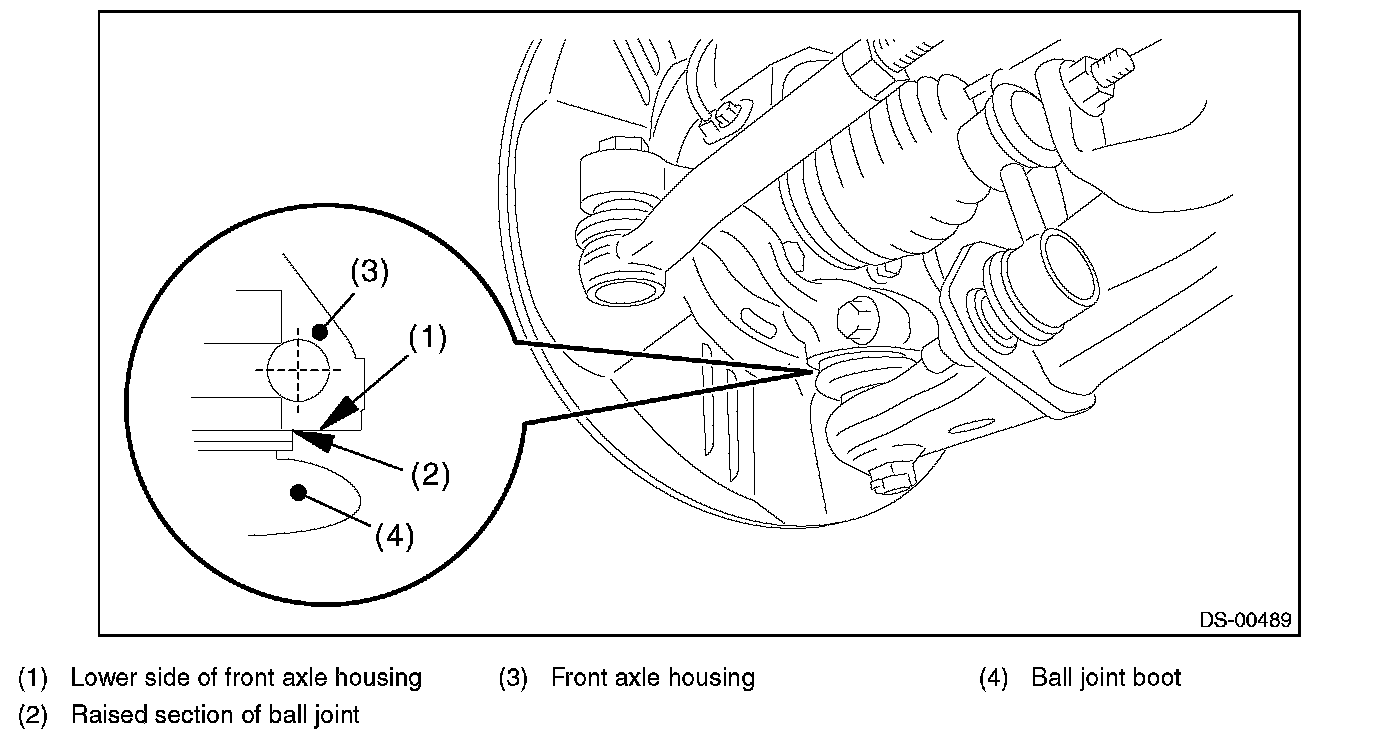 (3)

(1)

(2)

(4)

DS-00489

(1) Lower side of front axle housing
(2) Raised section of ball joint
(3) Front axle housing
(4) Ball joint boot