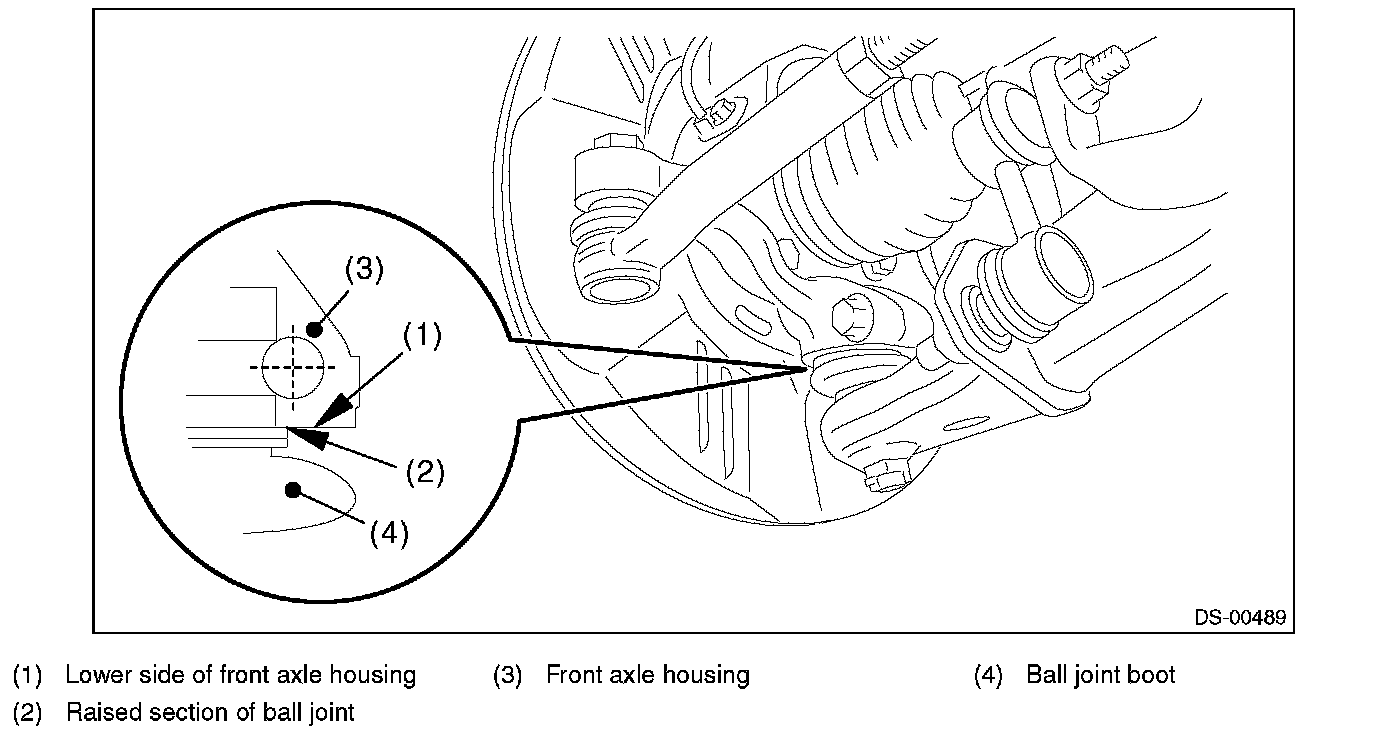 (3)

(1)

(2)

(4)

DS-00489

(1) Lower side of front axle housing
(2) Raised section of ball joint
(3) Front axle housing
(4) Ball joint boot