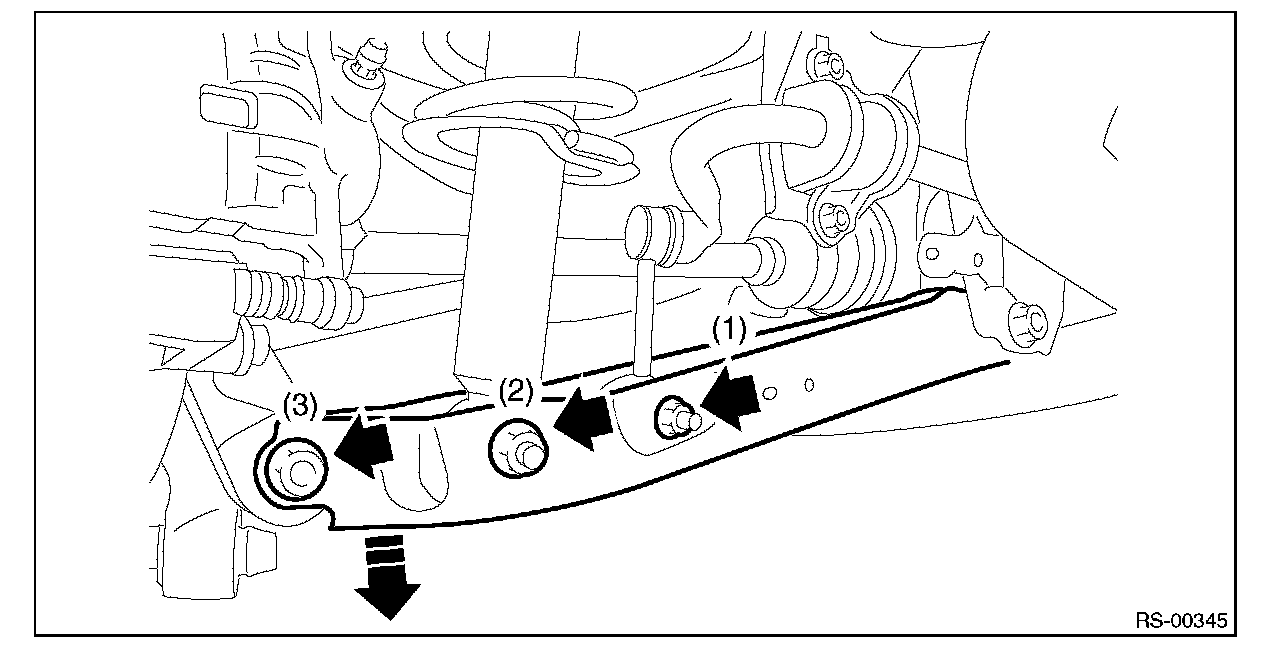 (1)
(2)
(3)
RS-00345