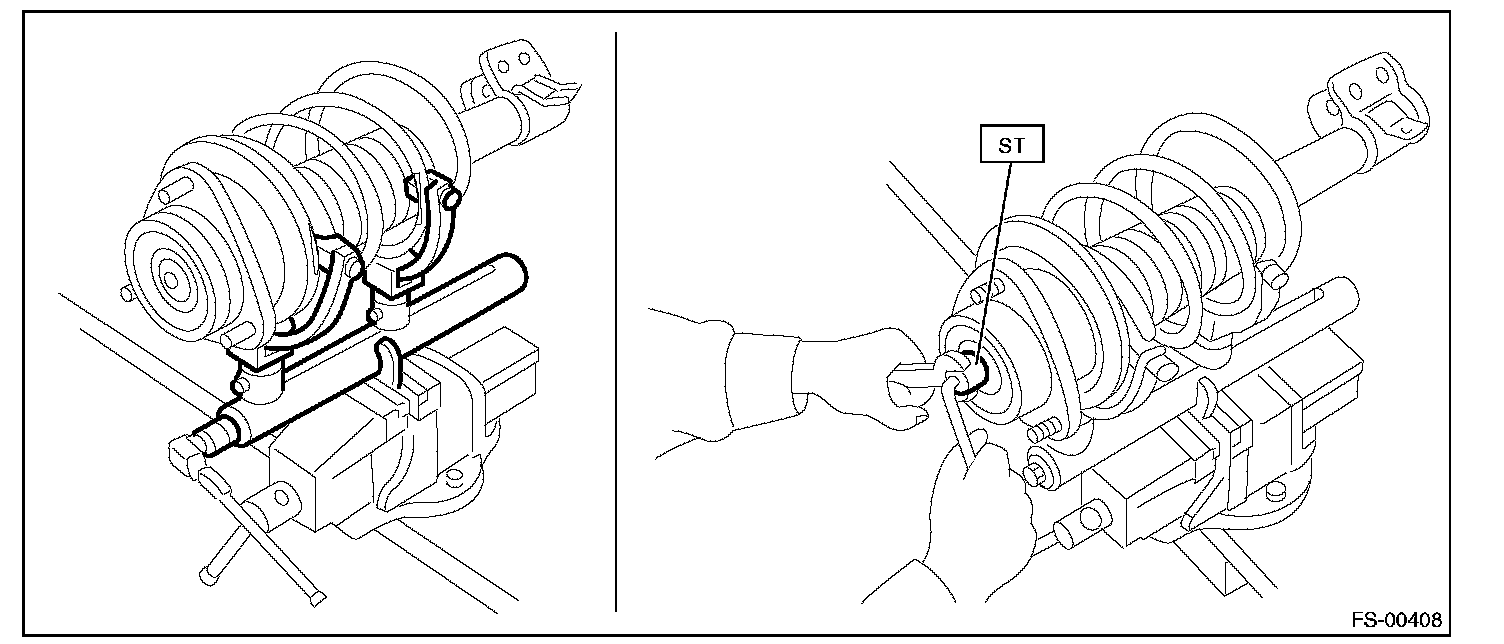 ST

FS-00408