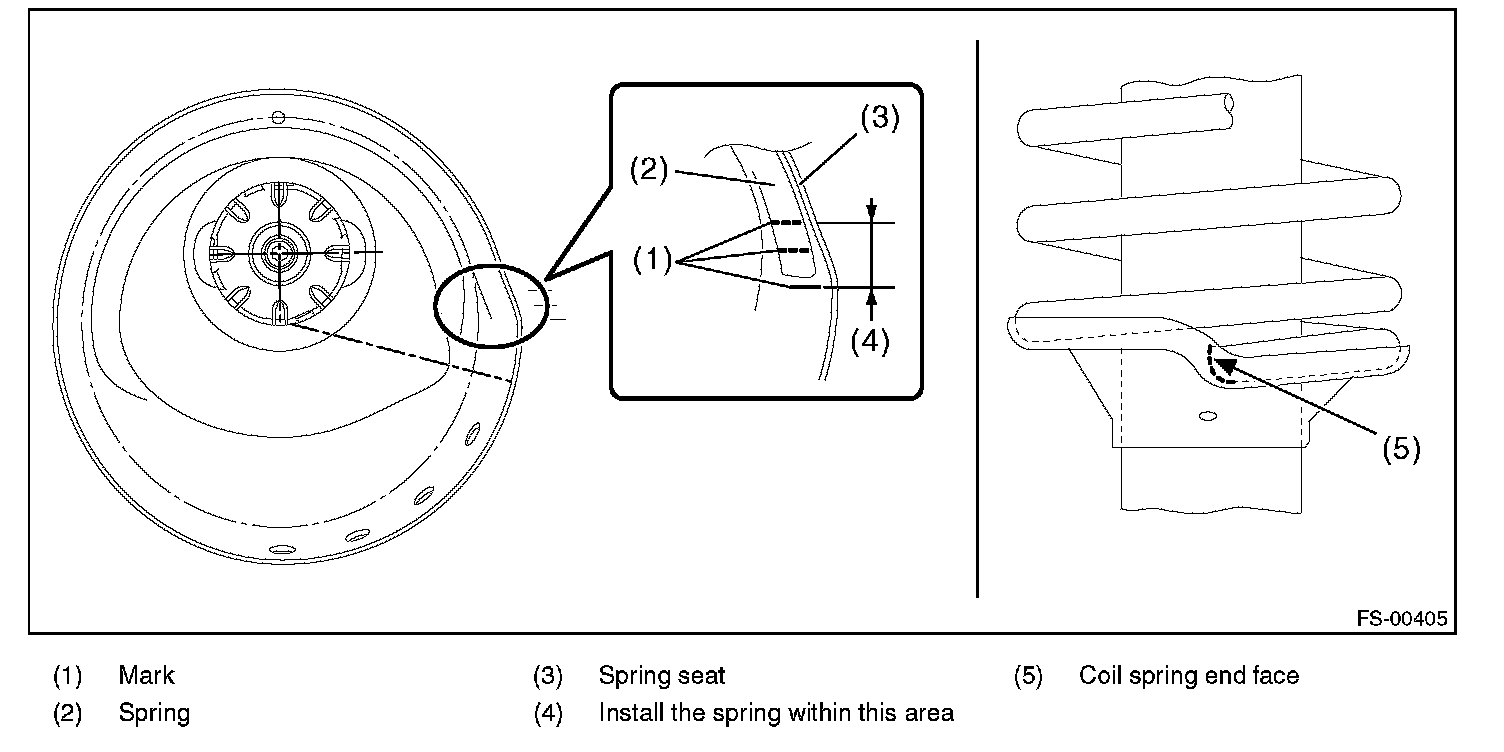 (3)
(2)
(1)
(4)
(5)
FS-00405

(1) Mark
(2) Spring
(3) Spring seat
(4) Install the spring within this area
(5) Coil spring end face