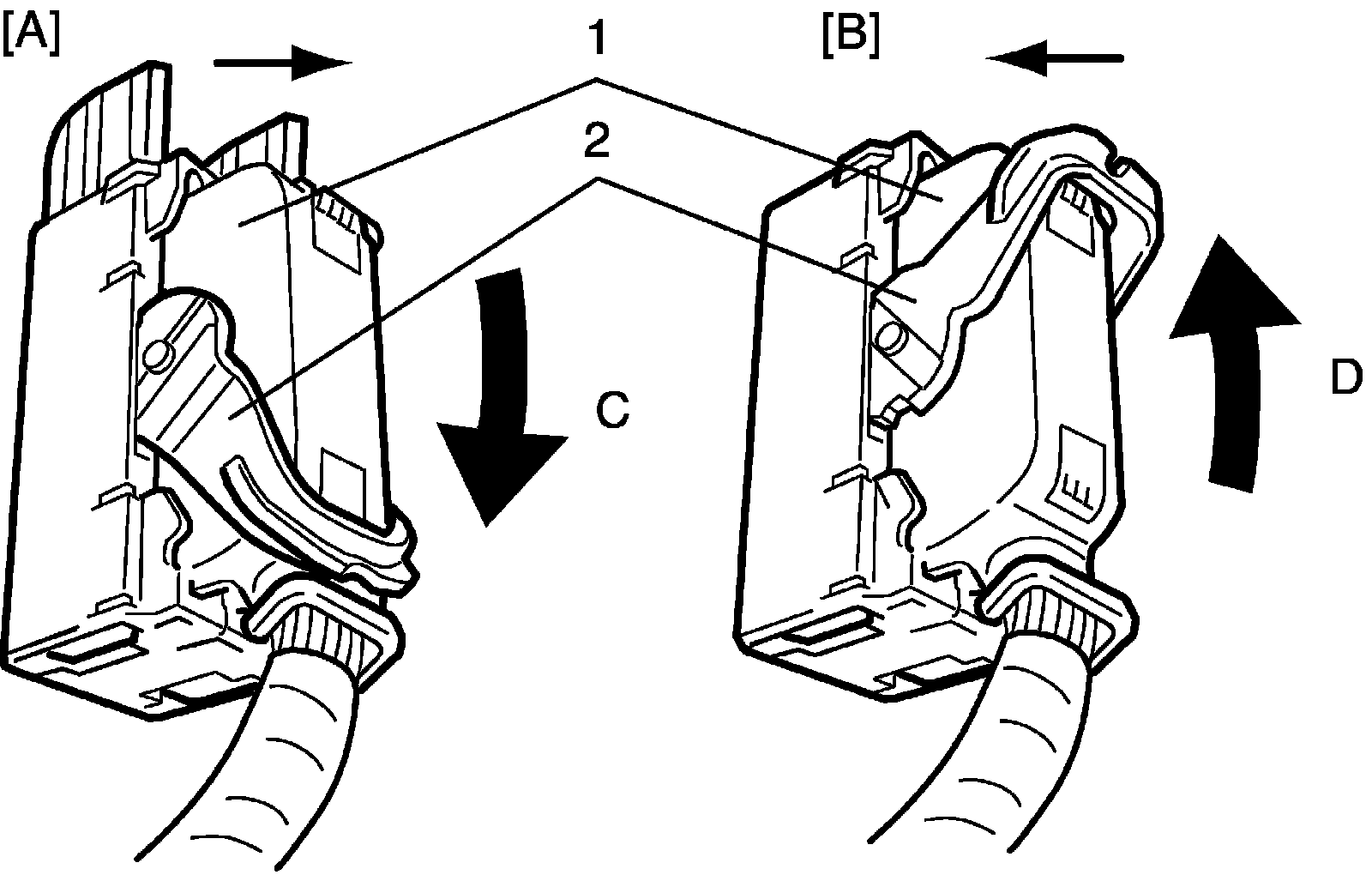 [A]

1

[B]

2

C

D