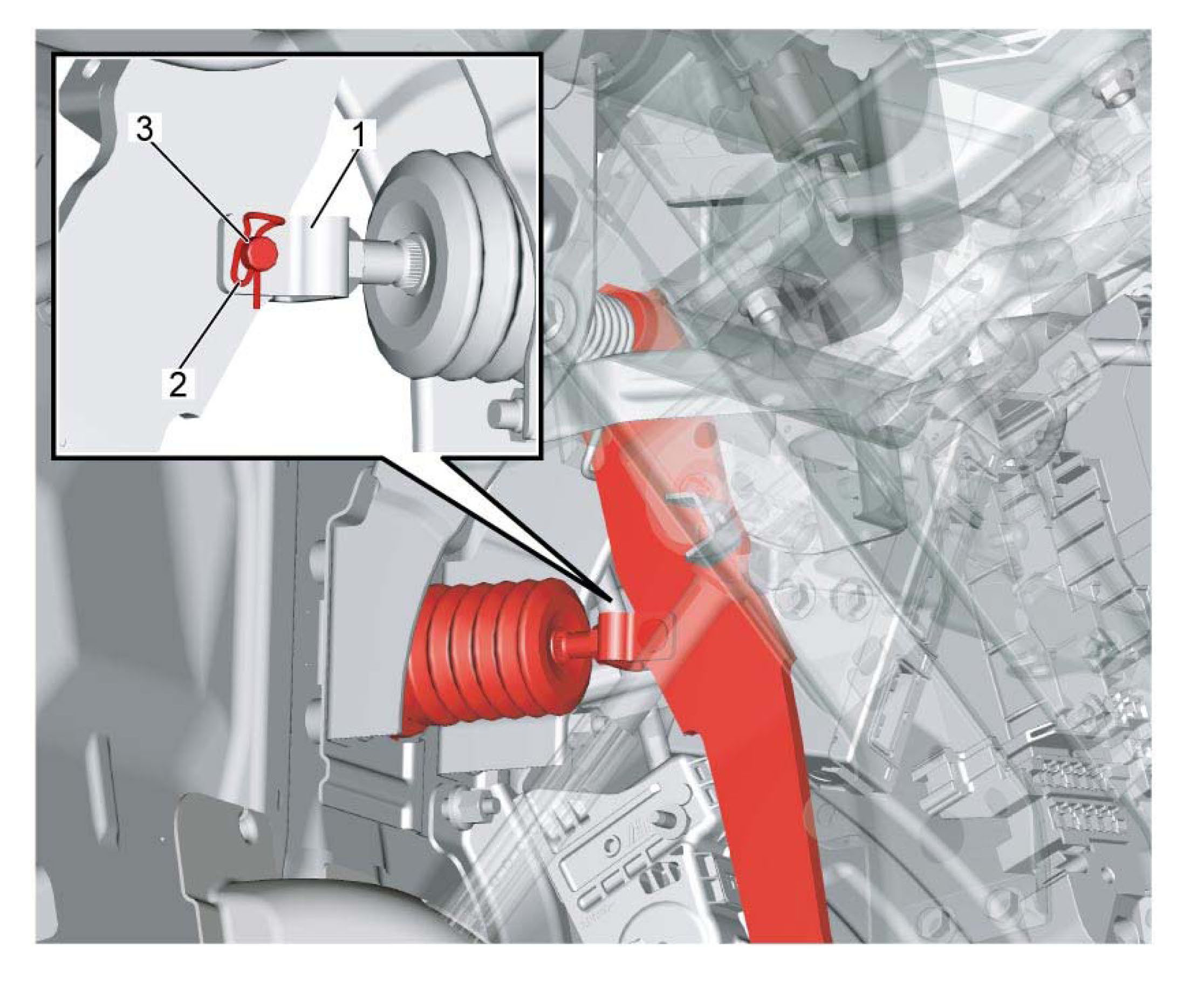 3
1
2