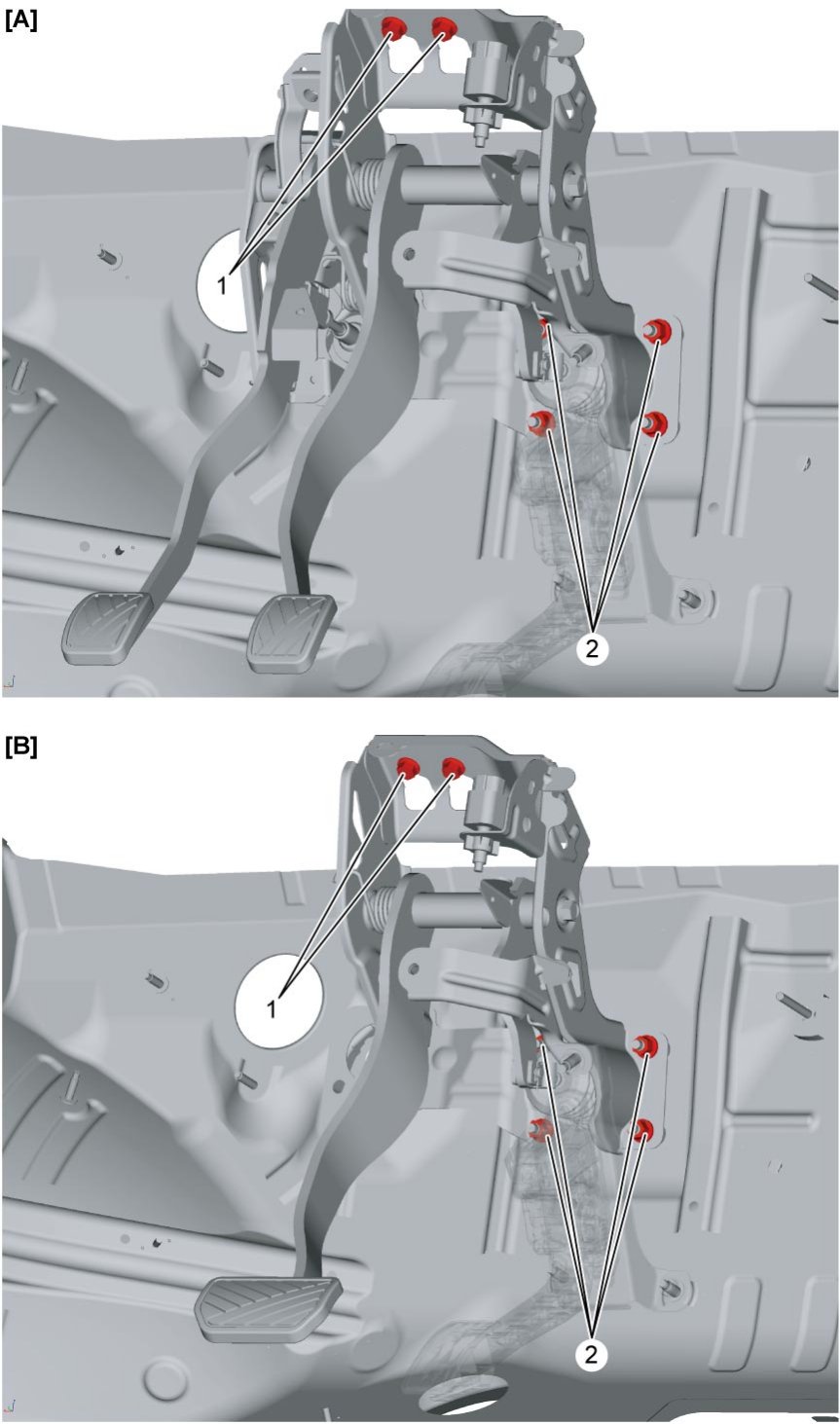 [A]

1

2

[B]

1

2