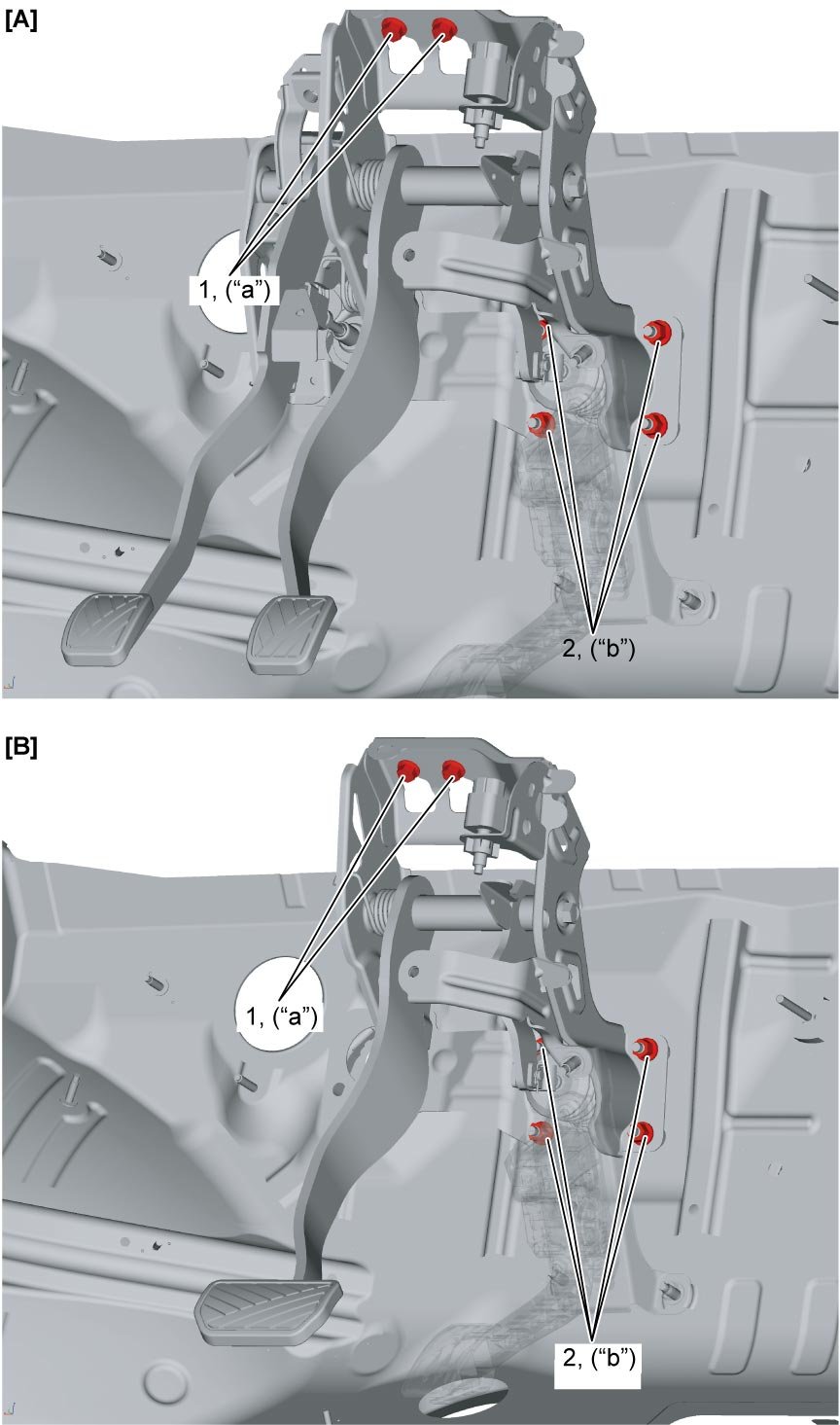 [A]

1, (“a”)

2, (“b”)

[B]

1, (“a”)

2, (“b”)