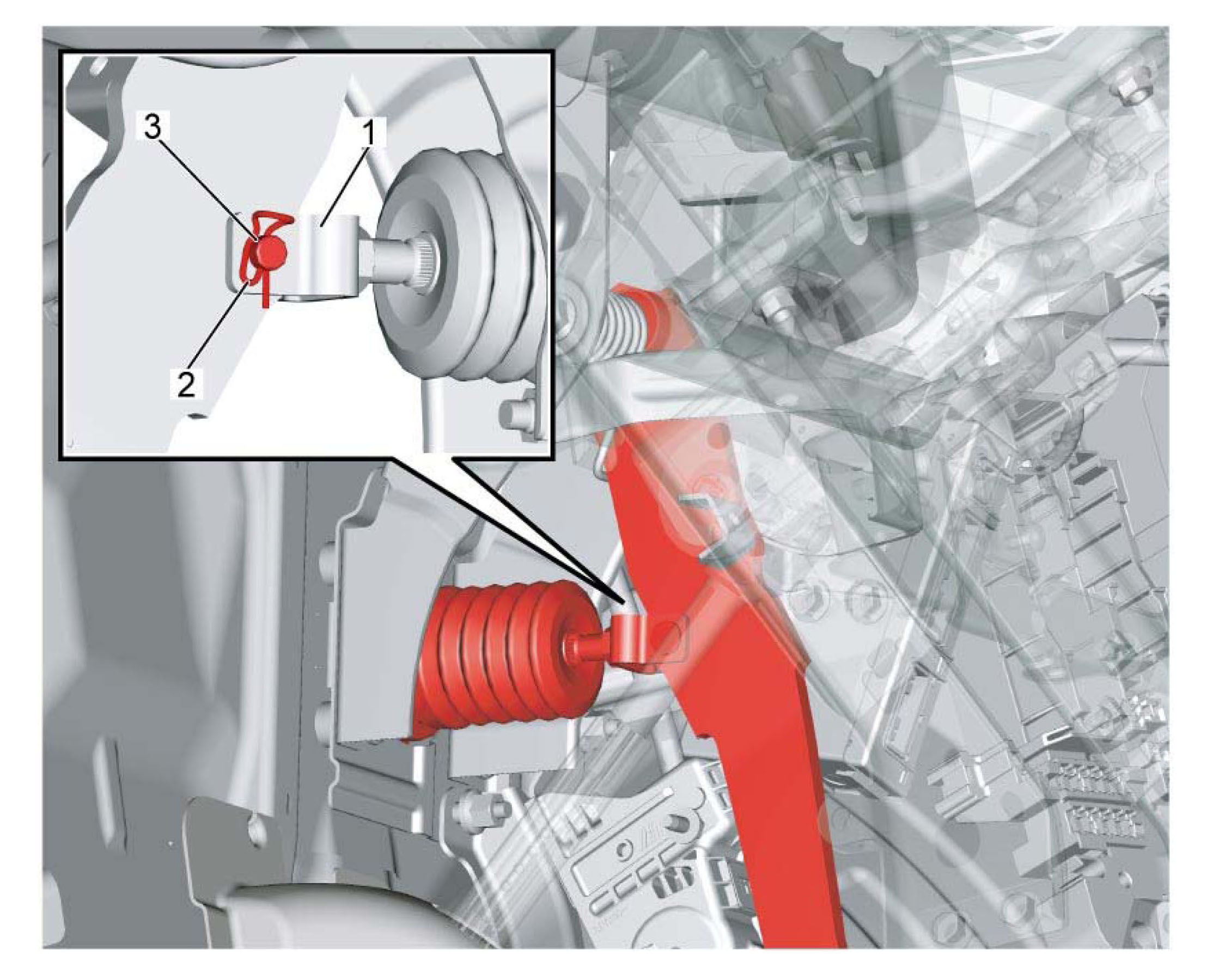 3
1
2