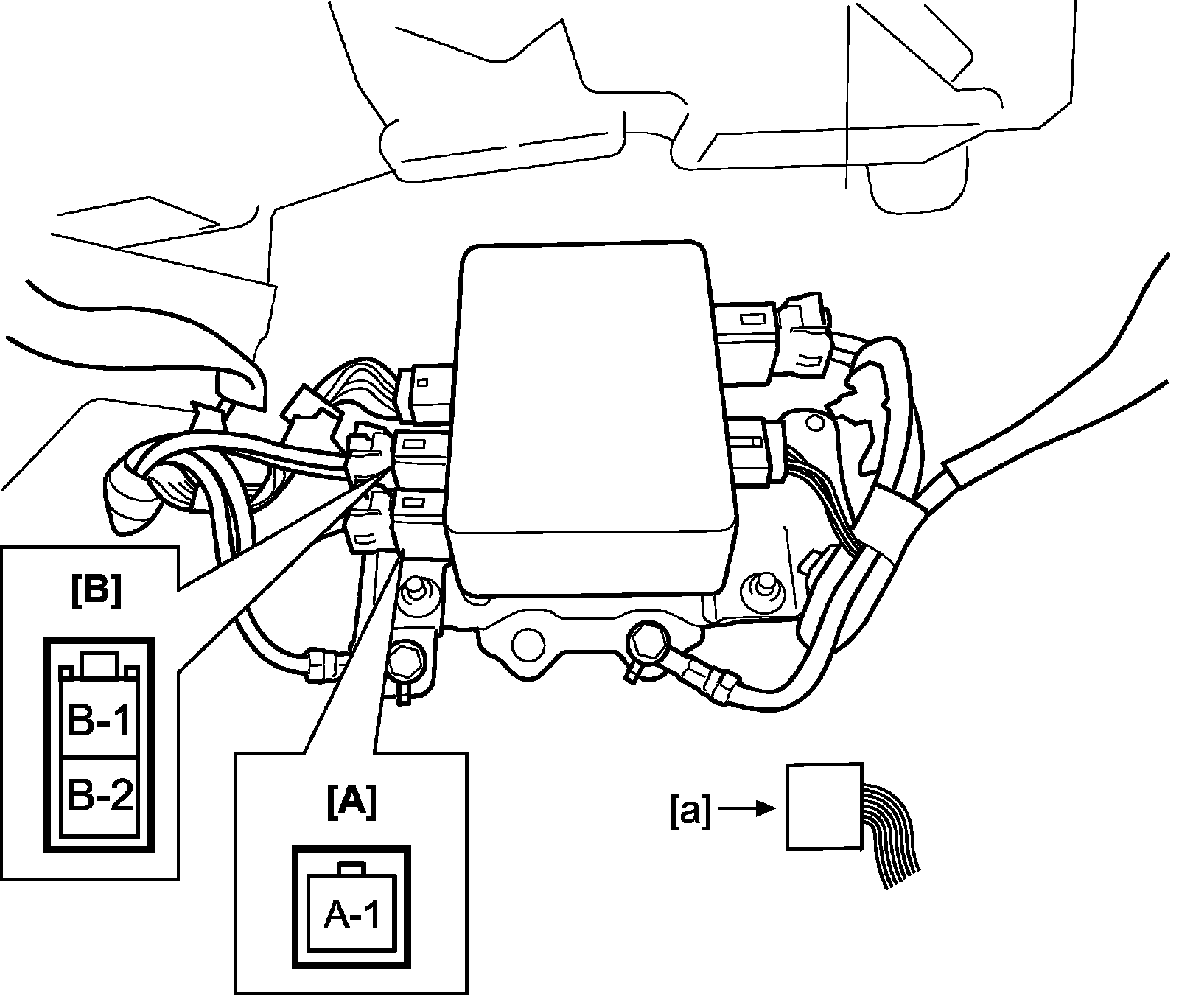 [B]

B-1

B-2

[A]

A-1

[a]