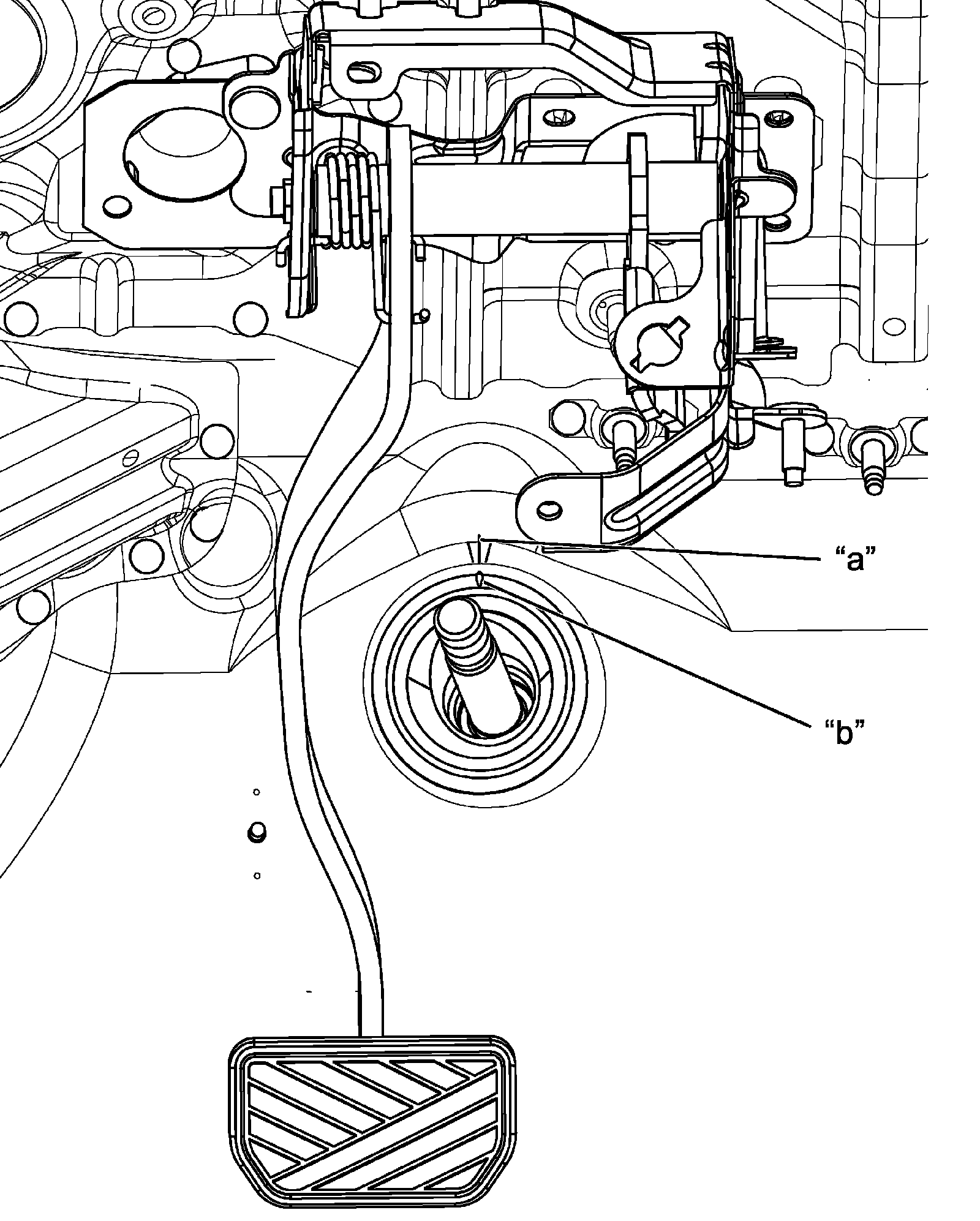 “a”

“b”