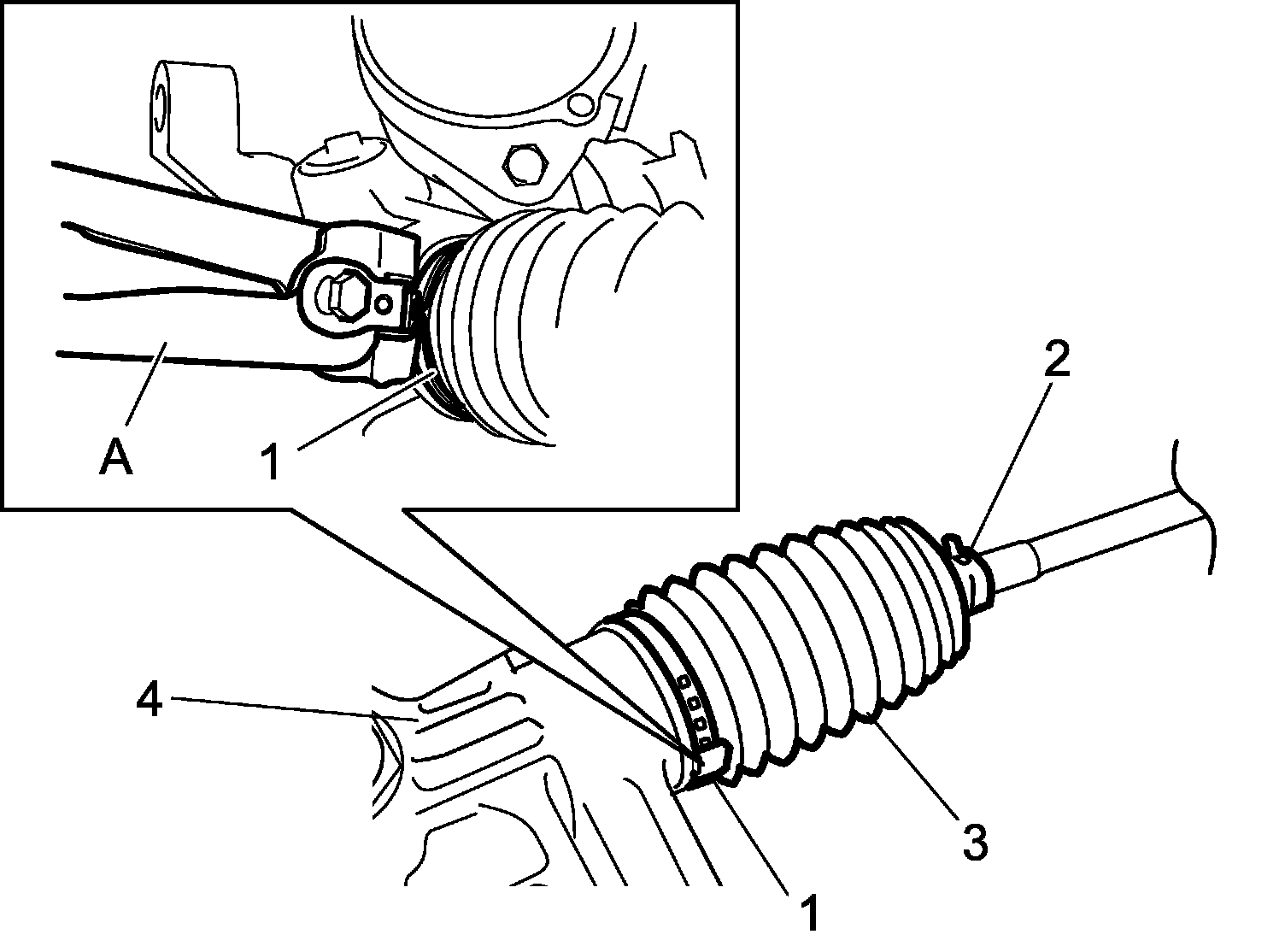 A
1
2
4
3
1