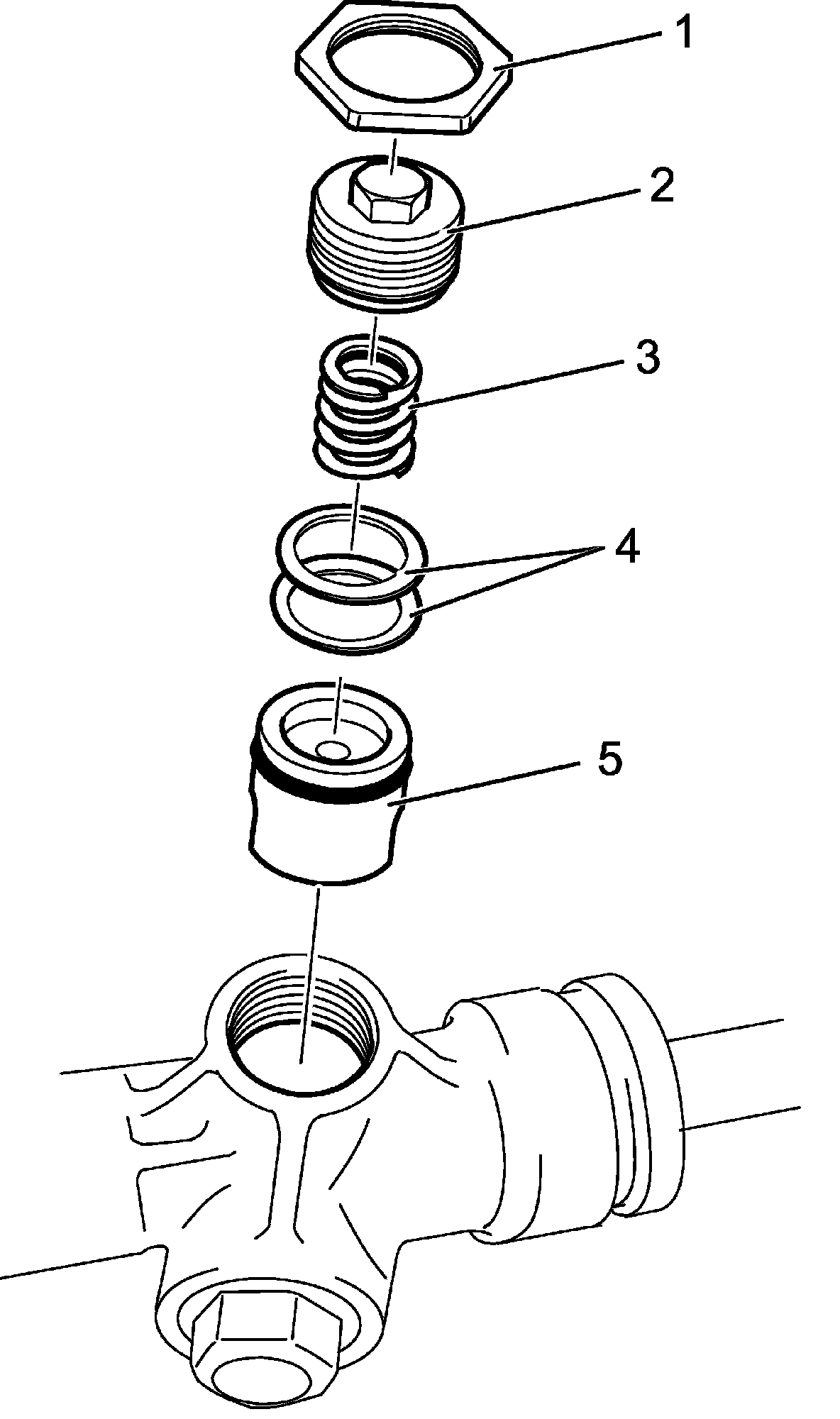 1
2
3
4
5