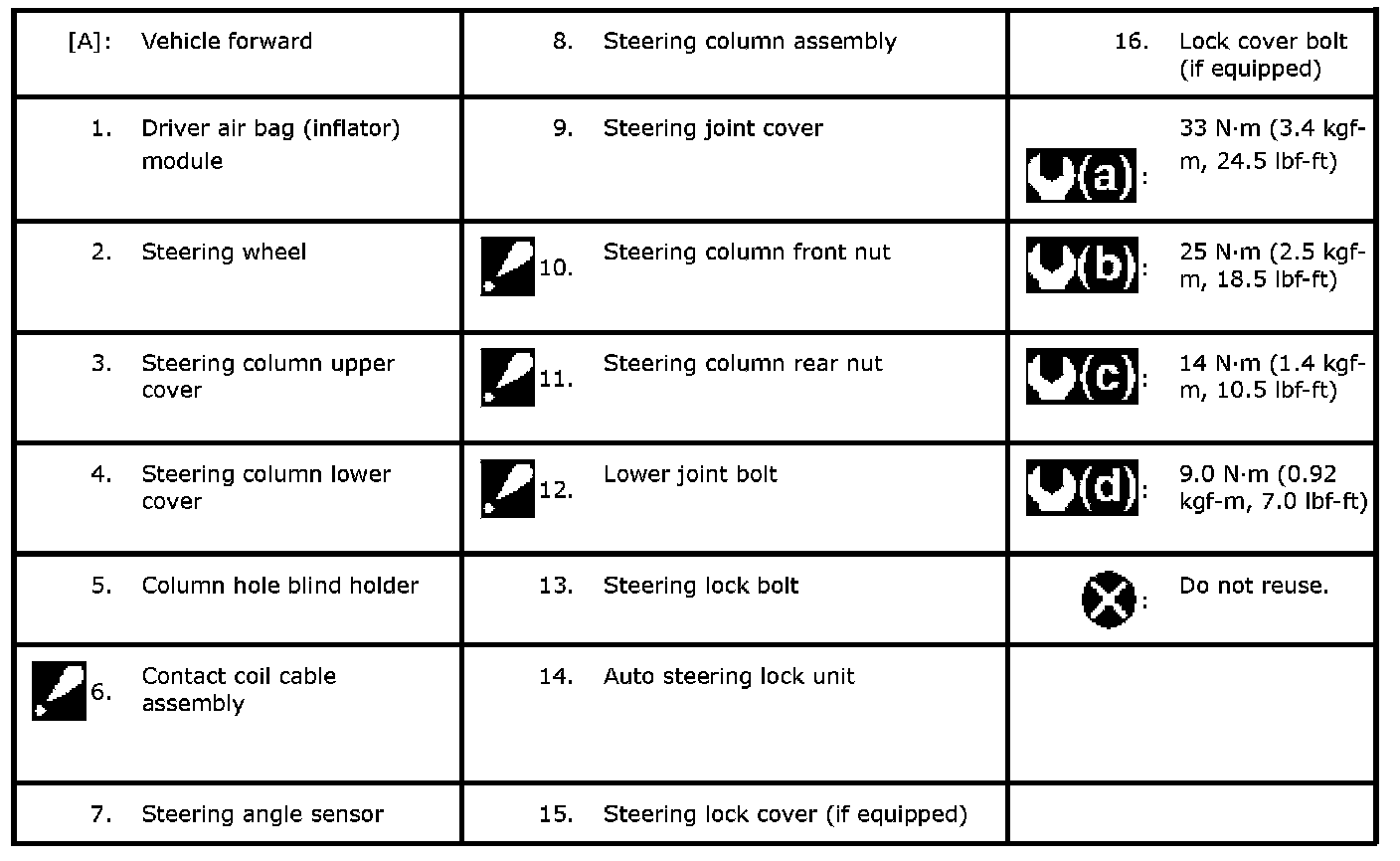 | | | | | | |
|---|---|---|---|---|---|
| [A]: | Vehicle forward | 8. | Steering column assembly | 16. | Lock cover bolt (if equipped) |
| 1. | Driver air bag (inflator) module | 9. | Steering joint cover | (a): | 33 N·m (3.4 kgf-m, 24.5 lbf-ft) |
| 2. | Steering wheel | 10. | Steering column front nut | (b): | 25 N·m (2.5 kgf-m, 18.5 lbf-ft) |
| 3. | Steering column upper cover | 11. | Steering column rear nut | (c): | 14 N·m (1.4 kgf-m, 10.5 lbf-ft) |
| 4. | Steering column lower cover | 12. | Lower joint bolt | (d): | 9.0 N·m (0.92 kgf-m, 7.0 lbf-ft) |
| 5. | Column hole blind holder | 13. | Steering lock bolt | : | Do not reuse. |
| 6. | Contact coil cable assembly | 14. | Auto steering lock unit | | |
| 7. | Steering angle sensor | 15. | Steering lock cover (if equipped) | | |