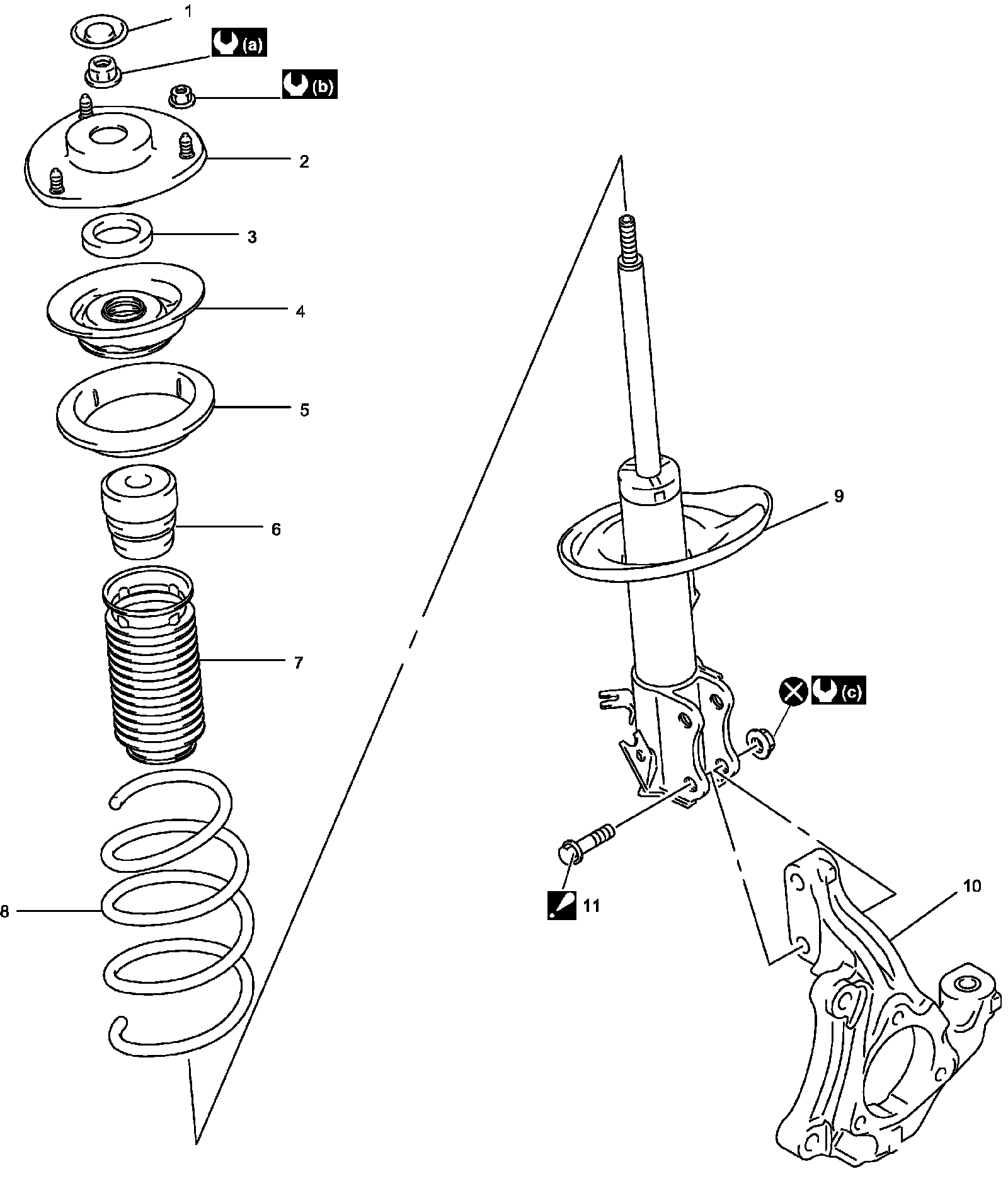 1
(a)
(b)
2
3
4
5
6
7
8
9
(c)
11
10