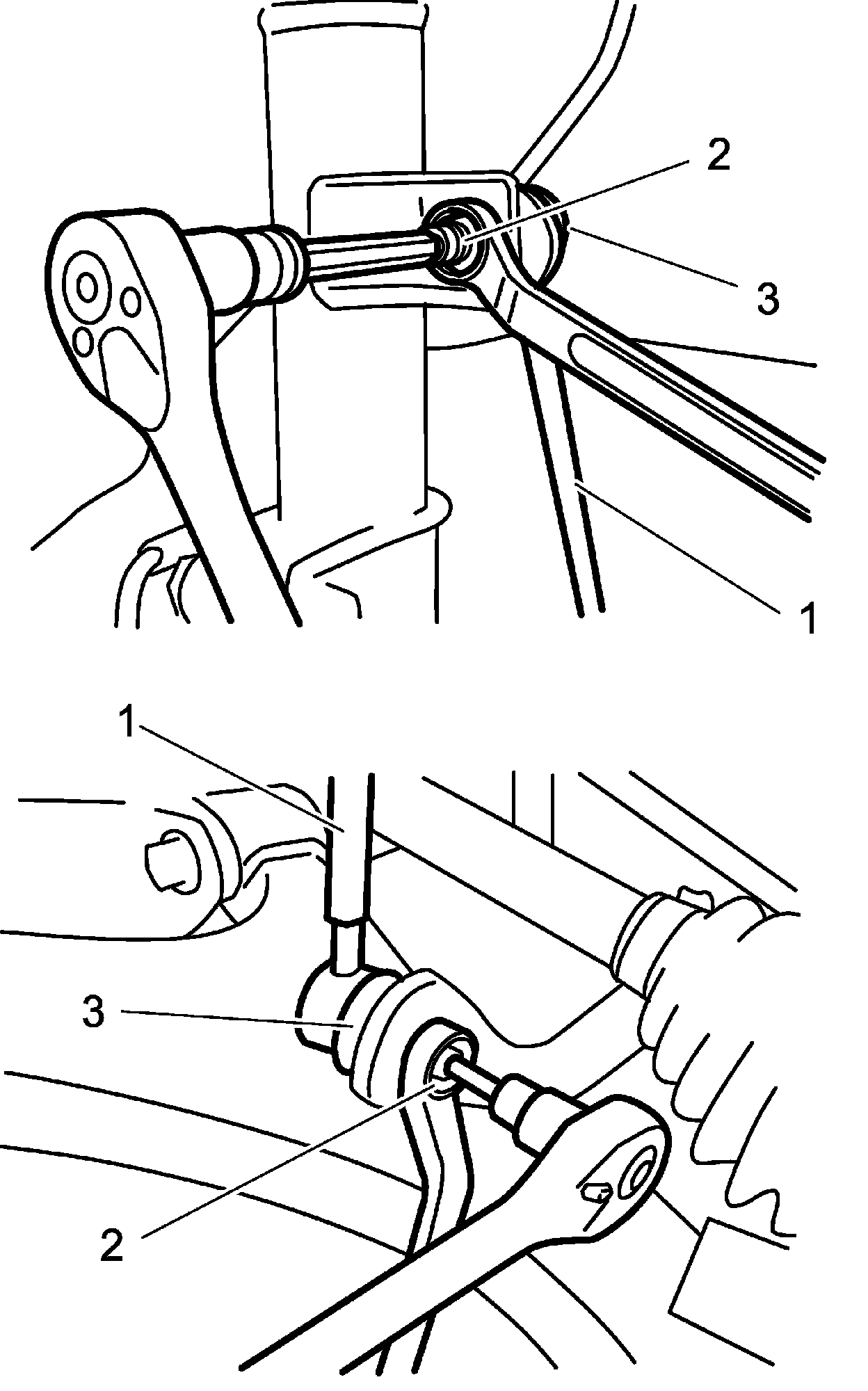 2
3
1
1
3
2