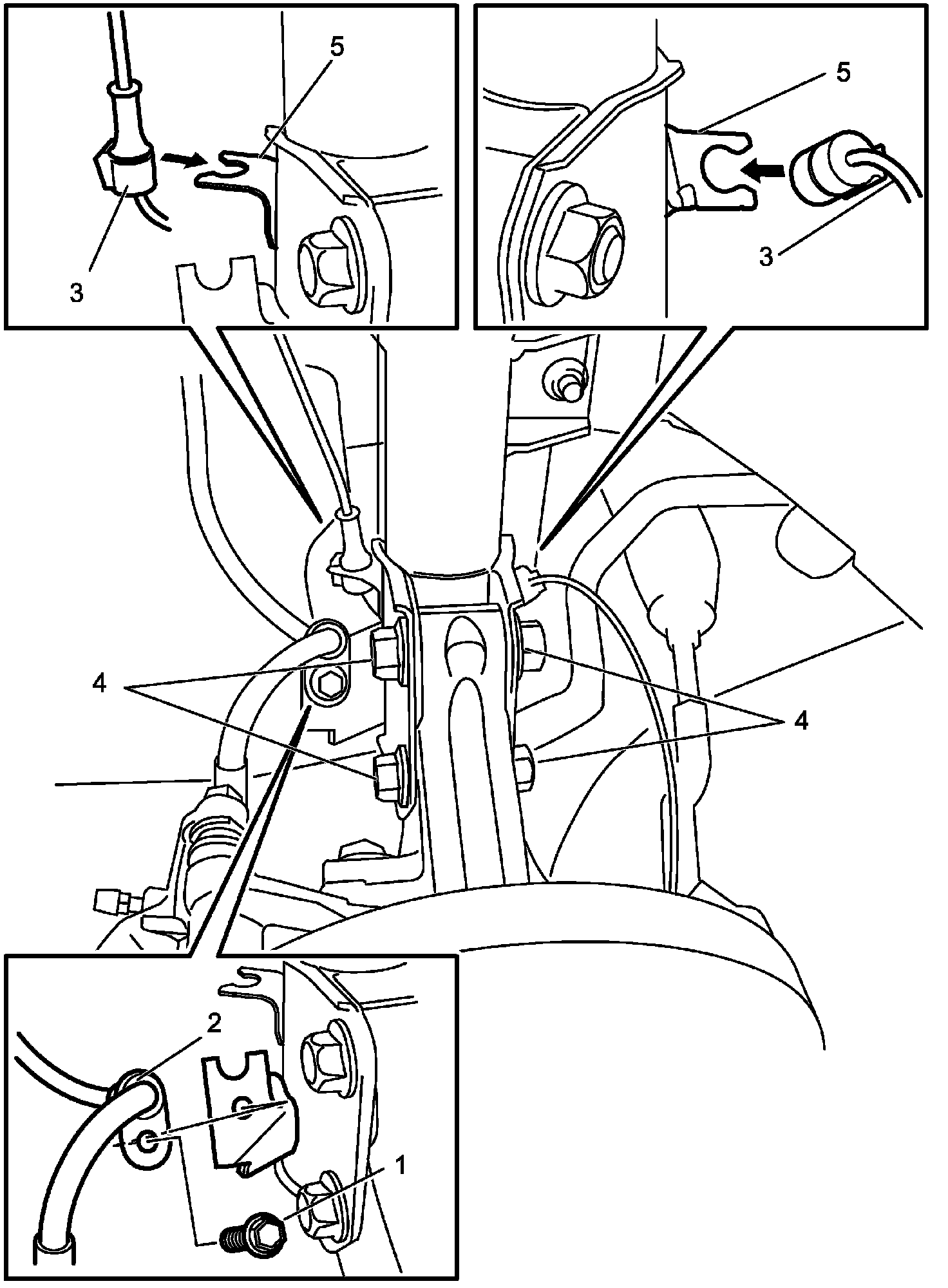 5
3
5
3
4
4
2
1