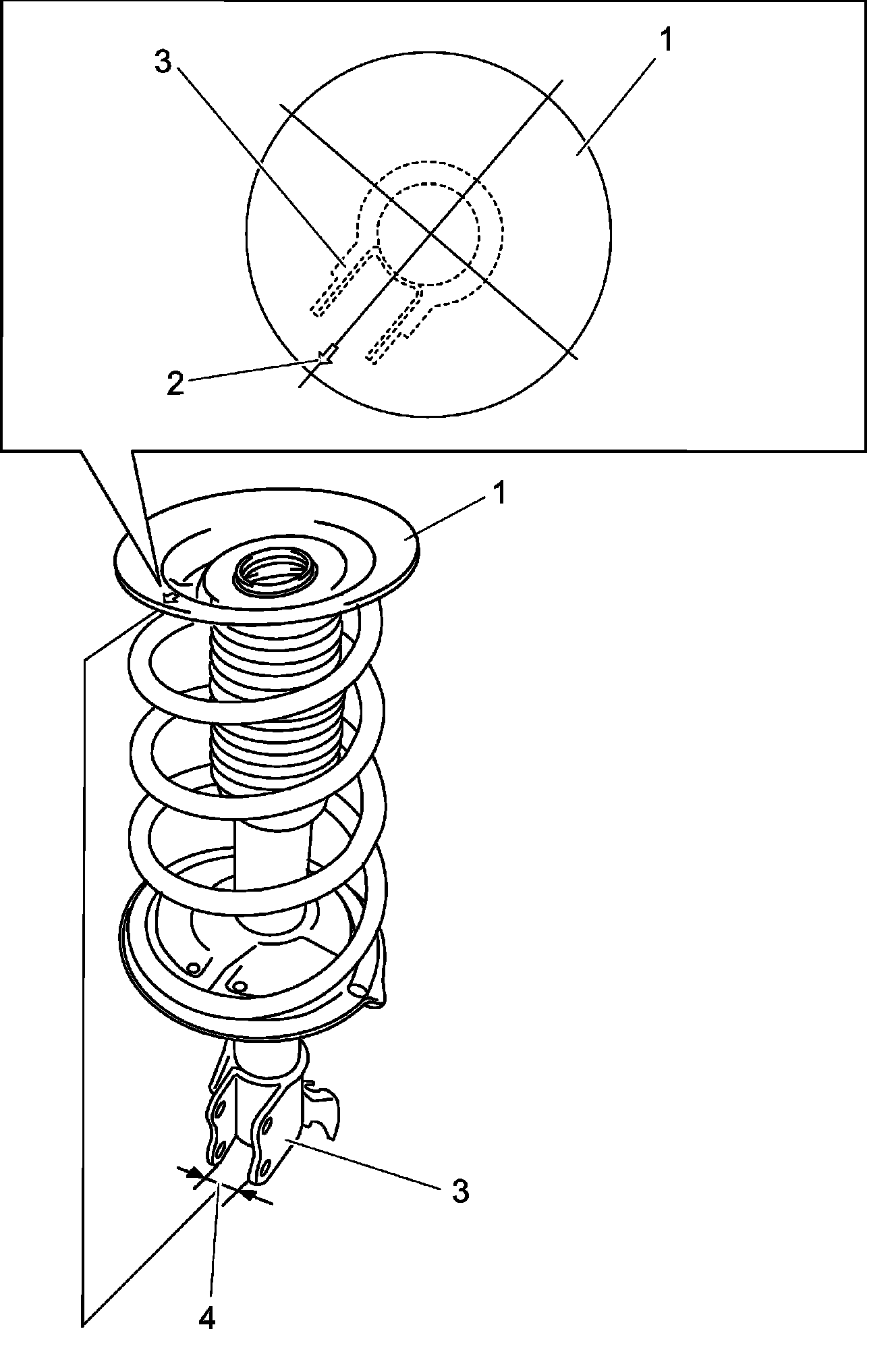 3
1
2
1
3
4