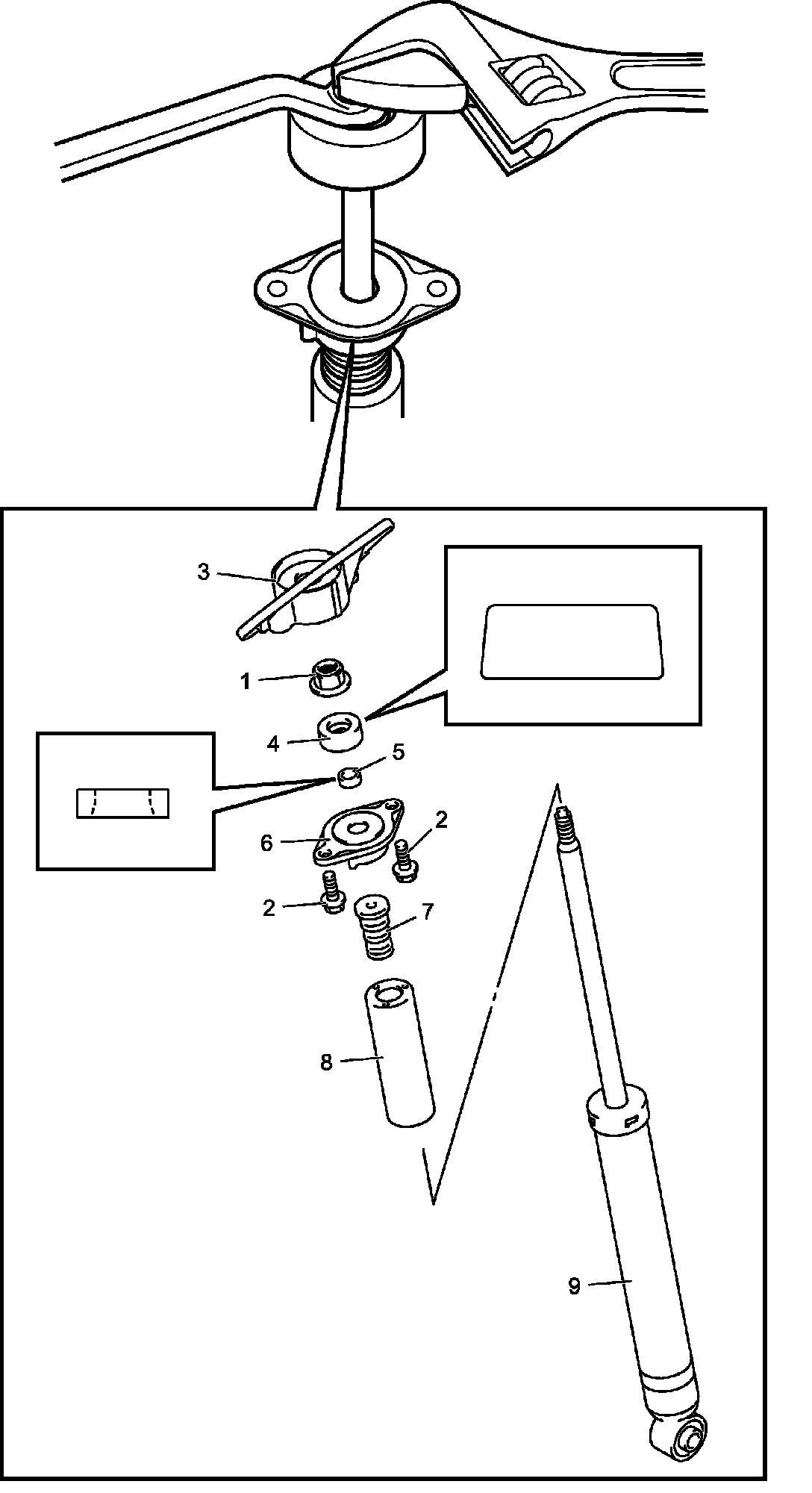 3

1

4

5

6

2

2

7

8

9