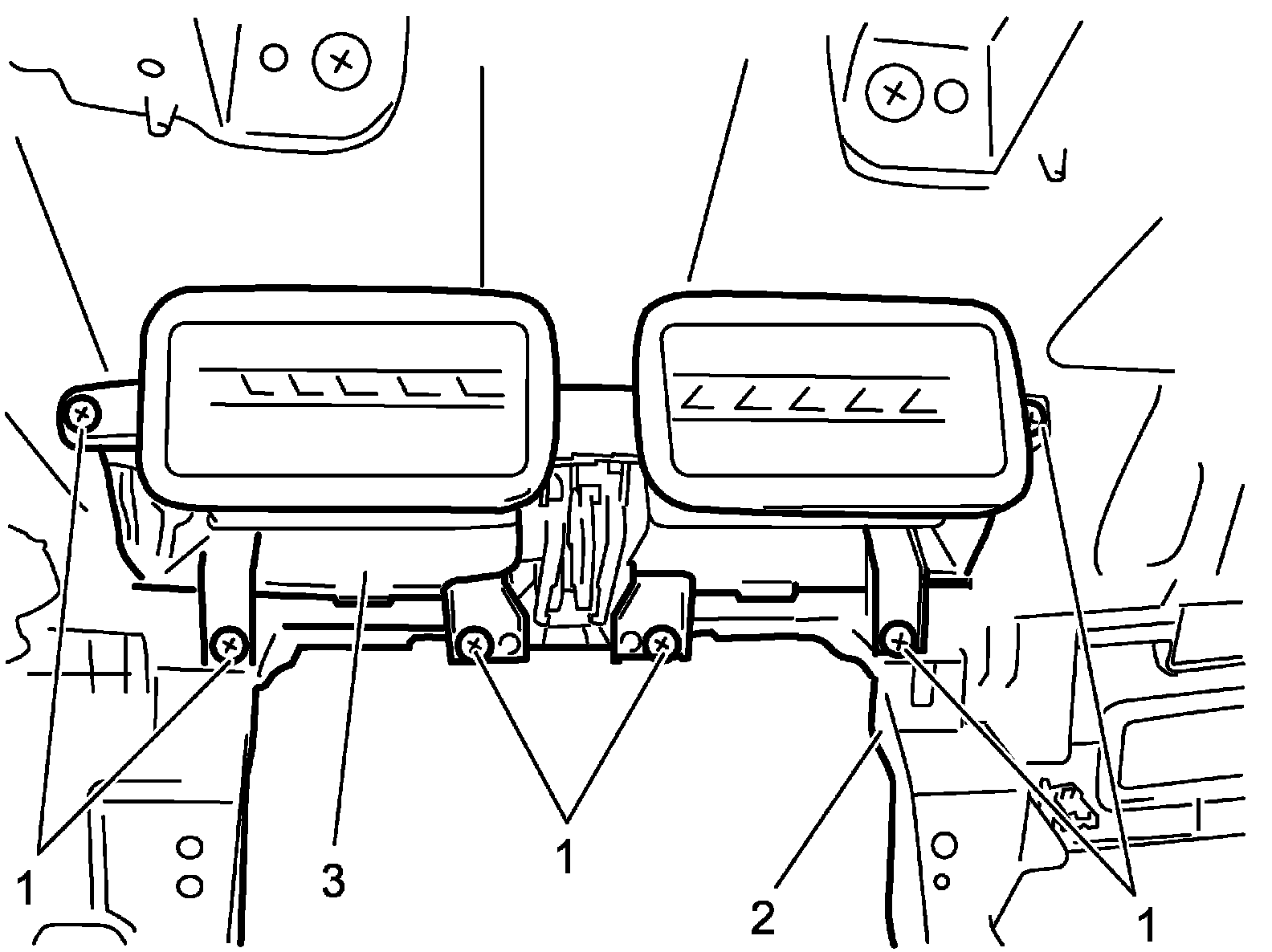 1
3
1
2
1