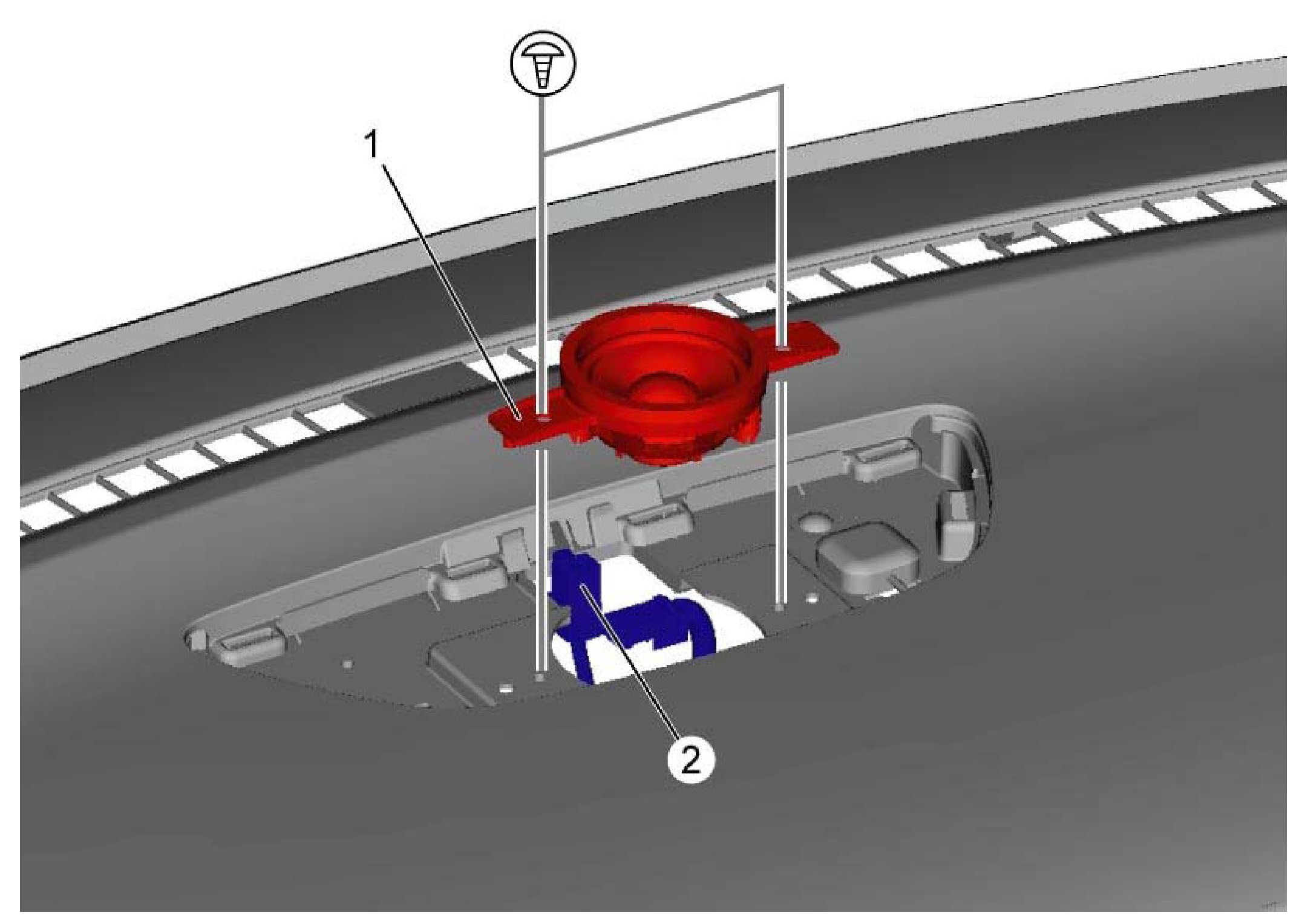 1
2