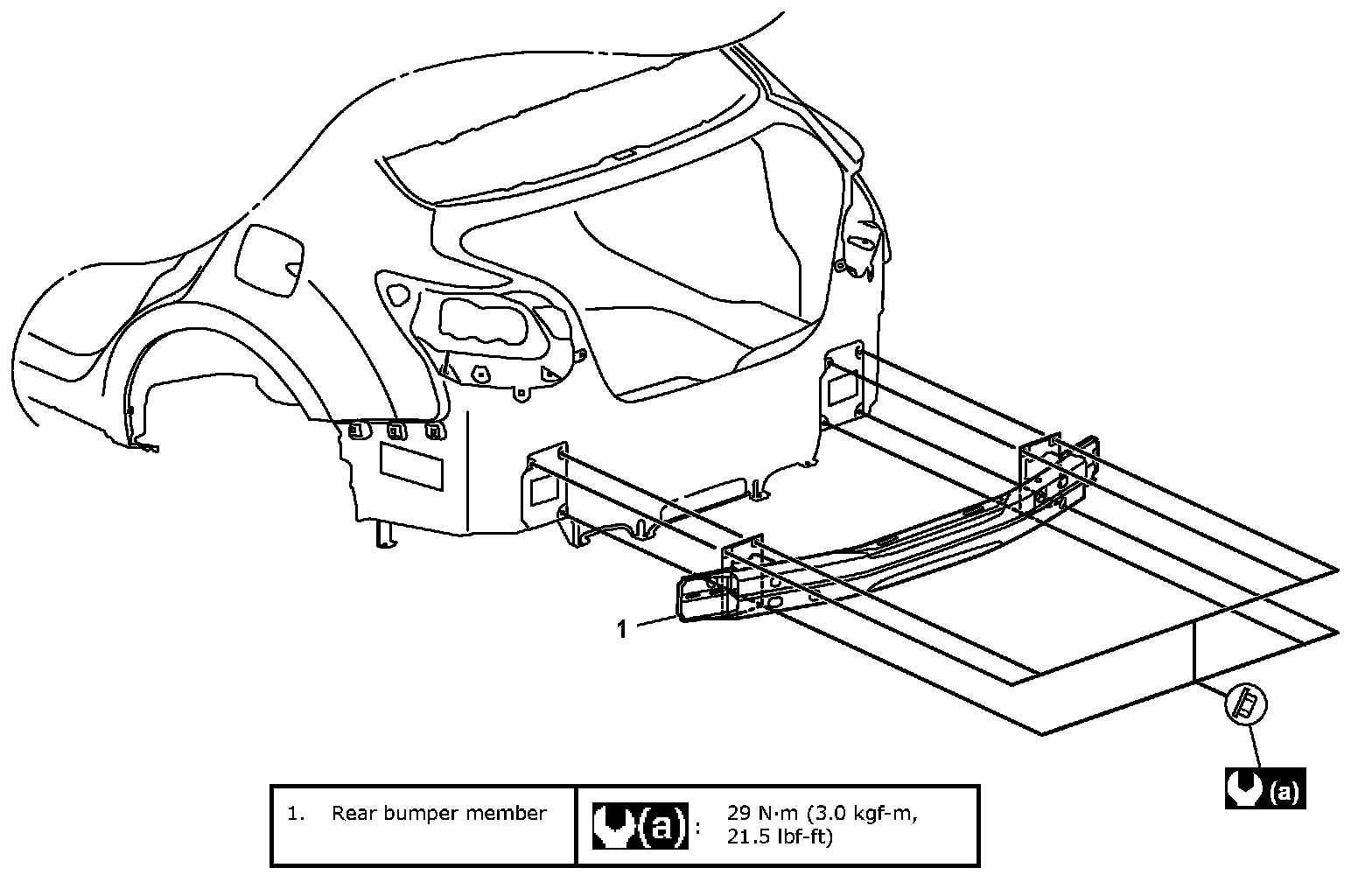 1

(a)

| 1. Rear bumper member | (a) : 29 N·m (3.0 kgf-m, 21.5 lbf-ft) |
|---|---|