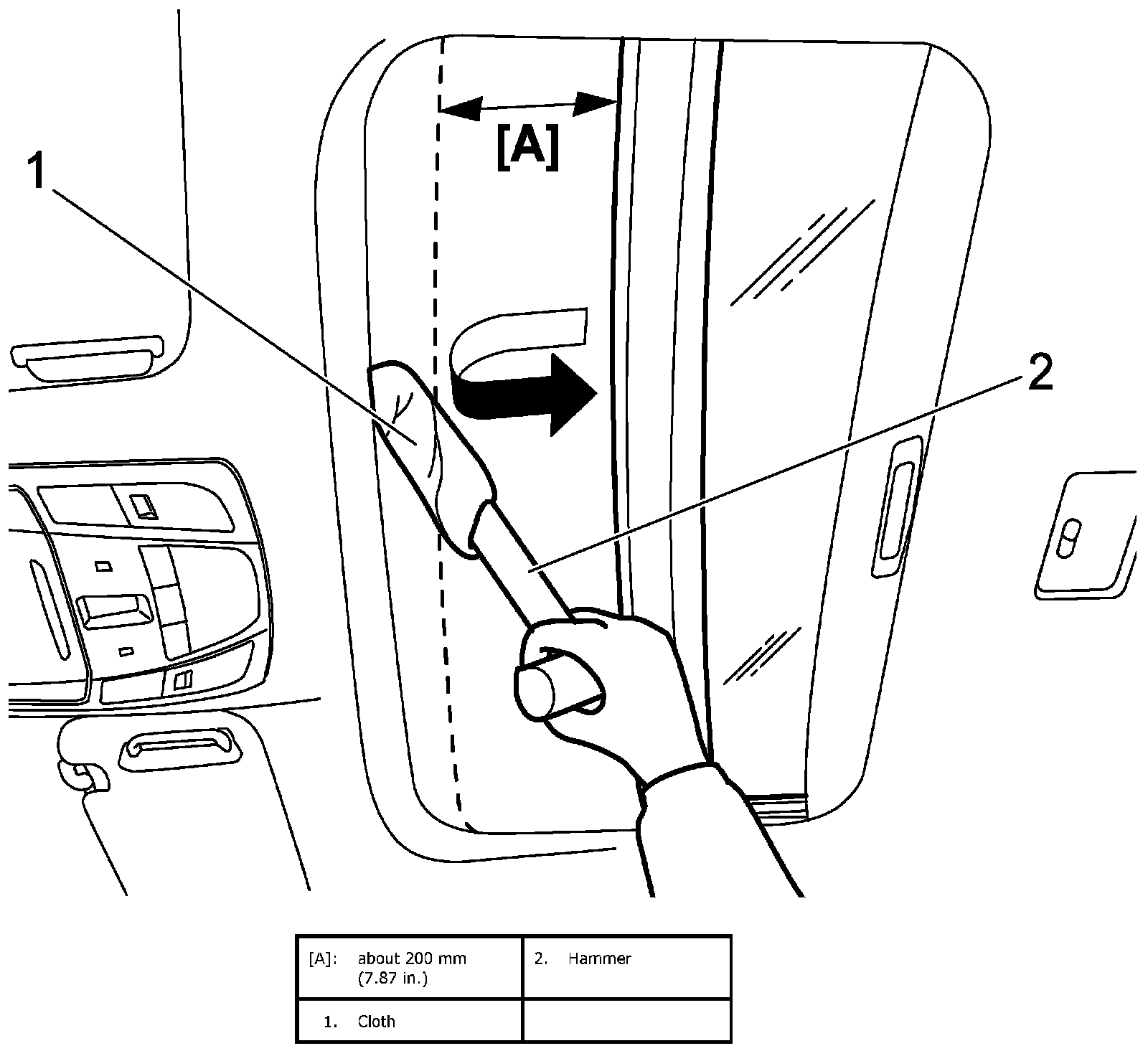 [A]

1

2

| [A]: about 200 mm (7.87 in.) | 2. Hammer |
|---|---|
| 1. Cloth | |