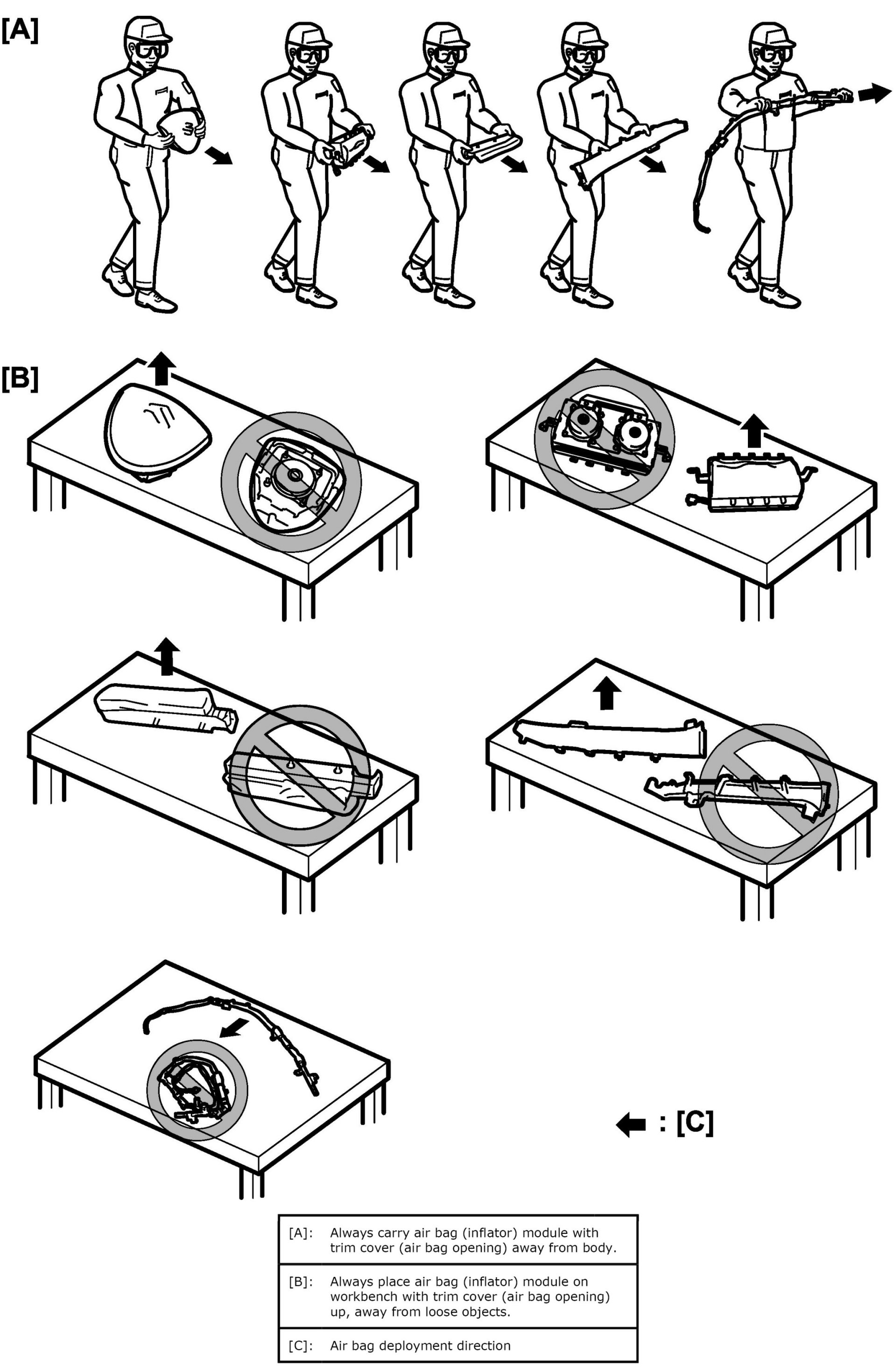 [A]

[B]

: [C]

| | |
|---|---|
| [A]: | Always carry air bag (inflator) module with trim cover (air bag opening) away from body. |
| [B]: | Always place air bag (inflator) module on workbench with trim cover (air bag opening) up, away from loose objects. |
| [C]: | Air bag deployment direction |