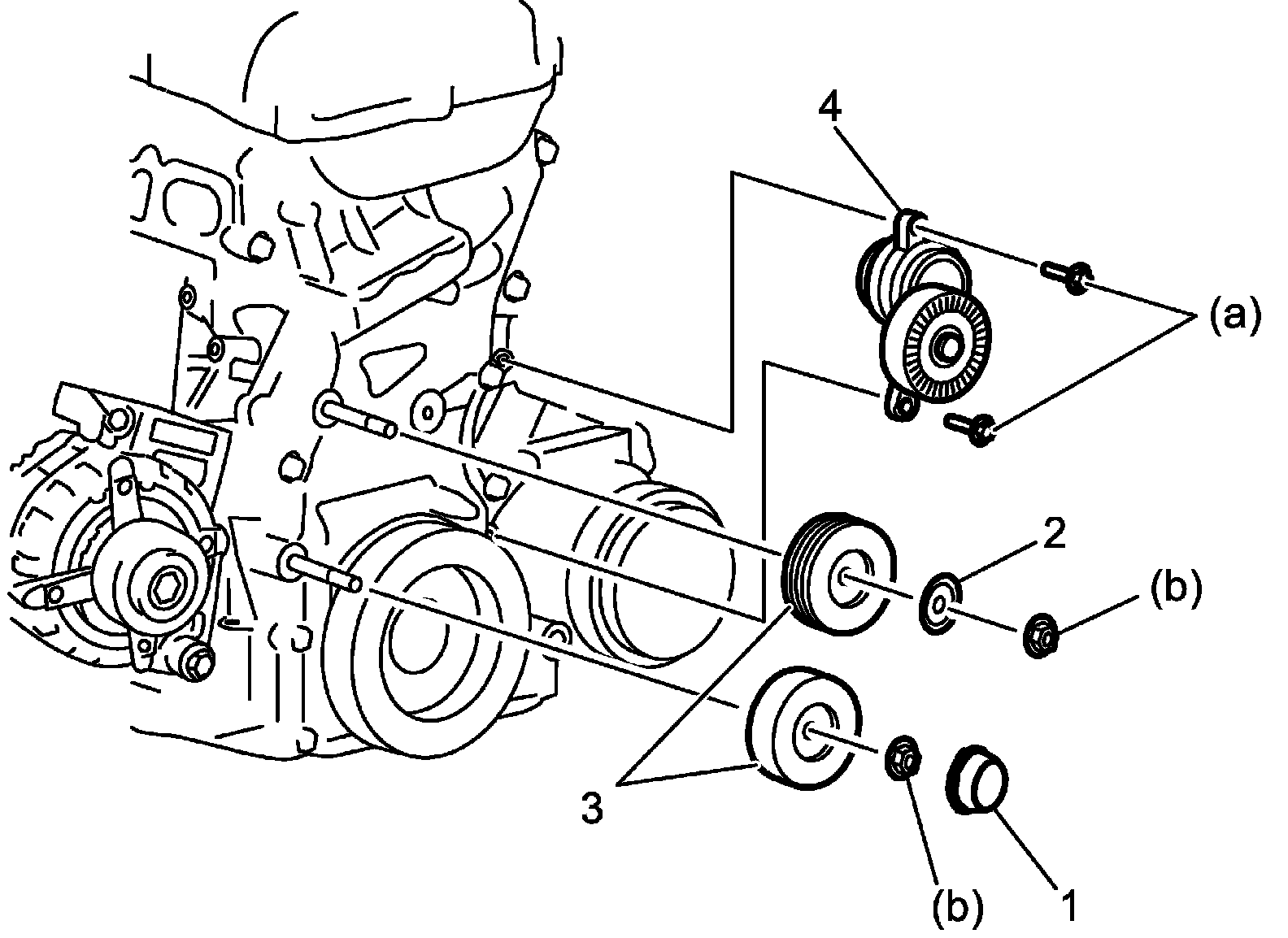 4
(a)
2
(b)
3
(b)
1