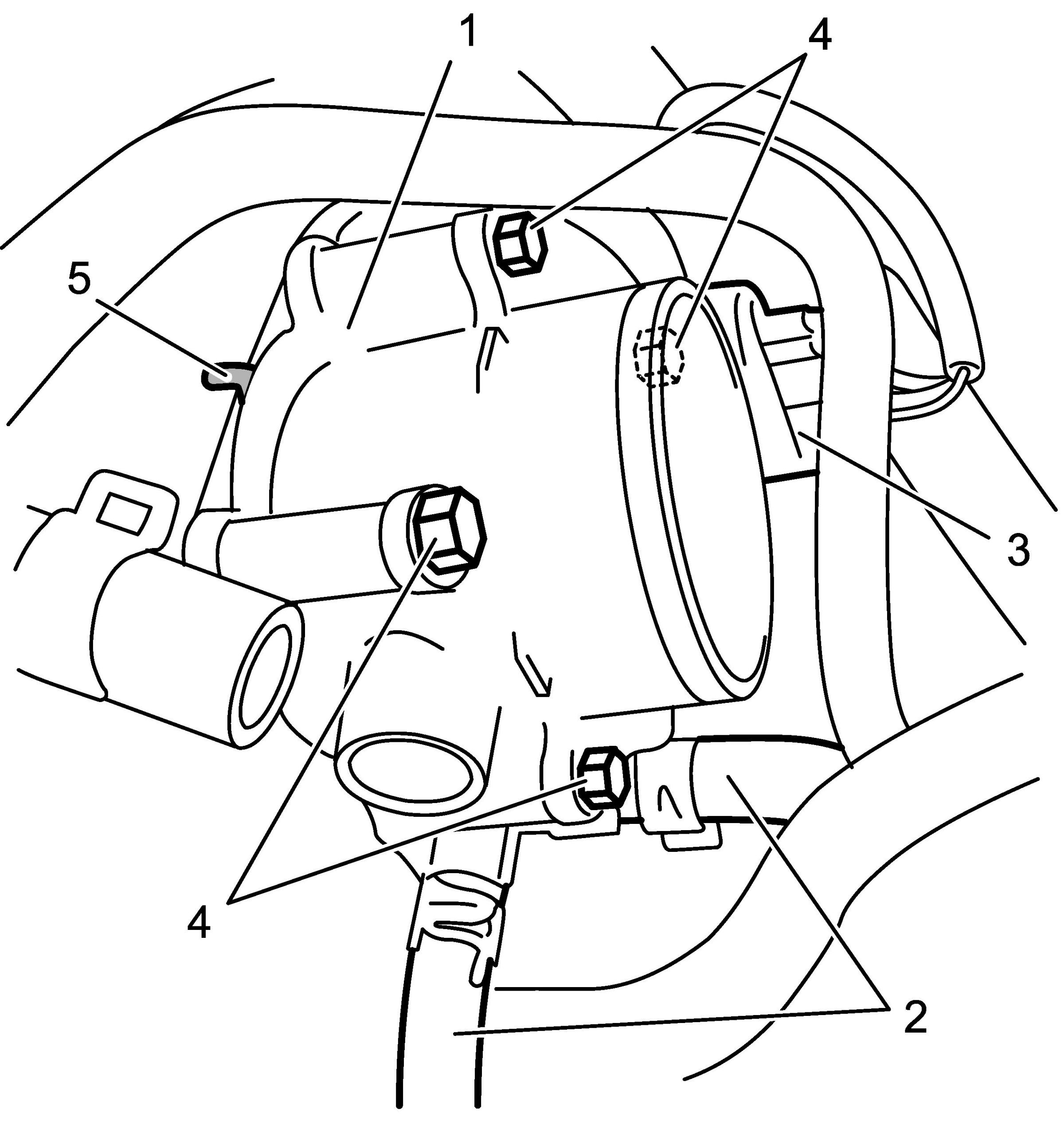 1
4
5
3
4
2