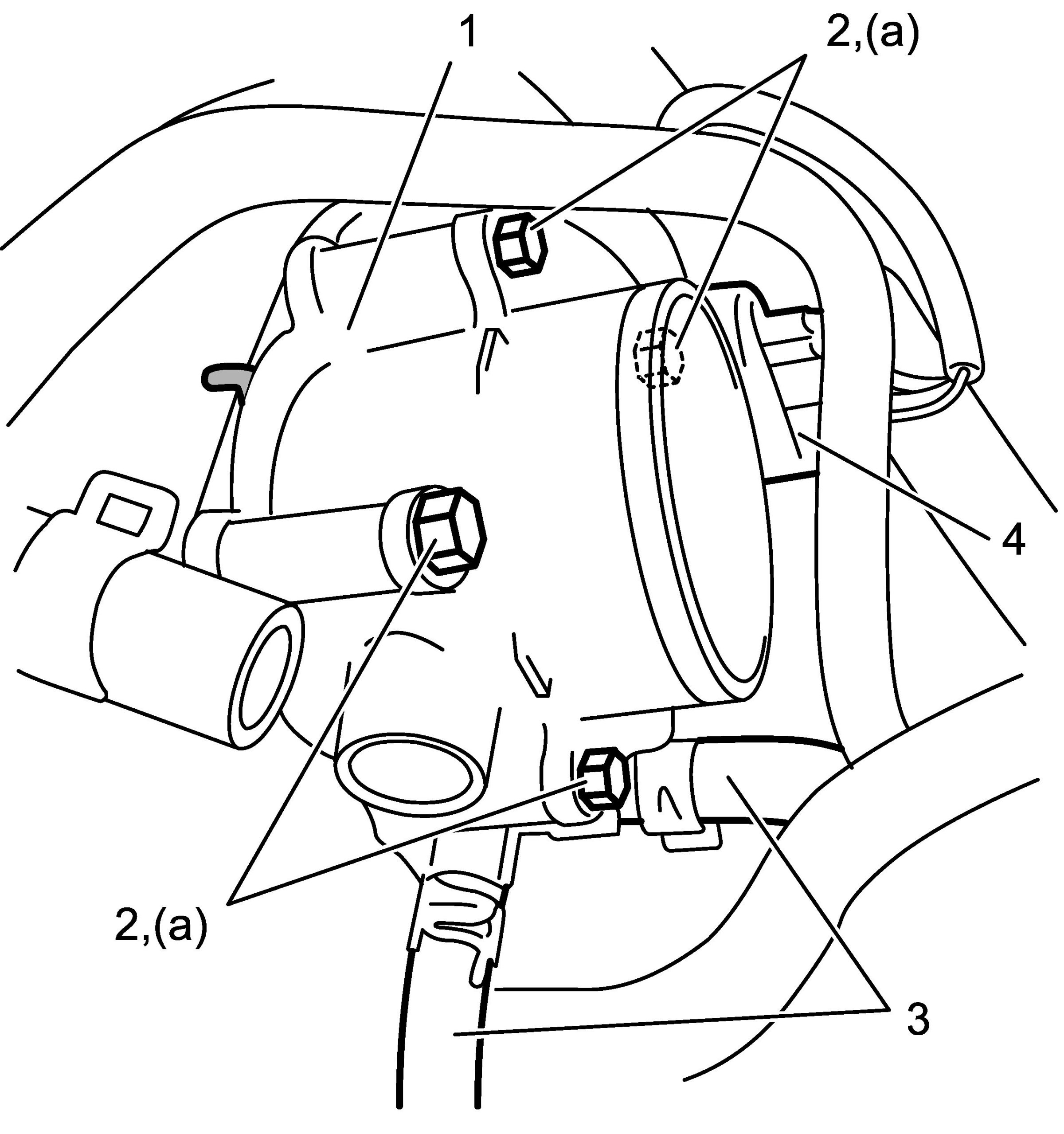 1

2,(a)

4

2,(a)

3