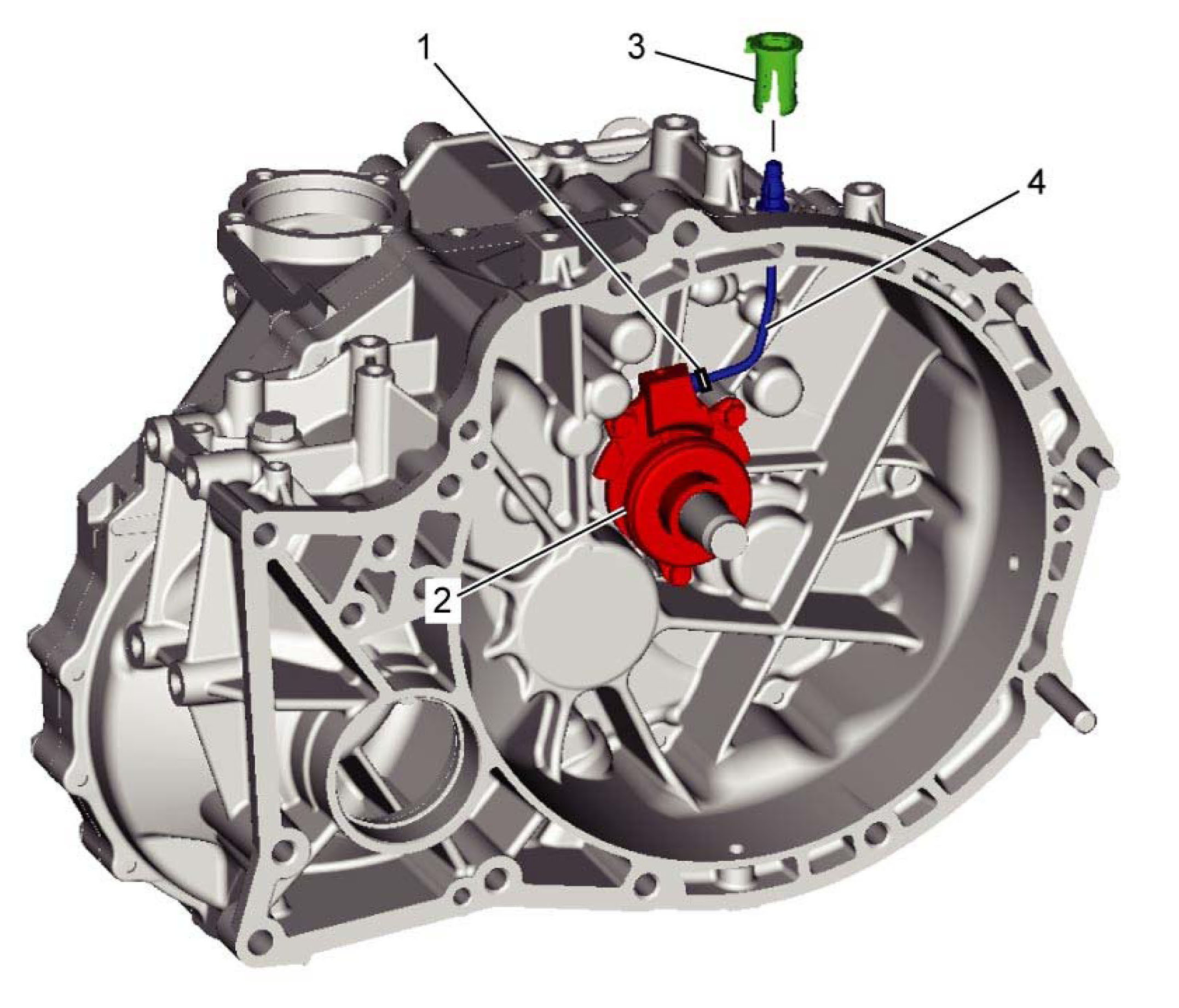 1
3
4
2